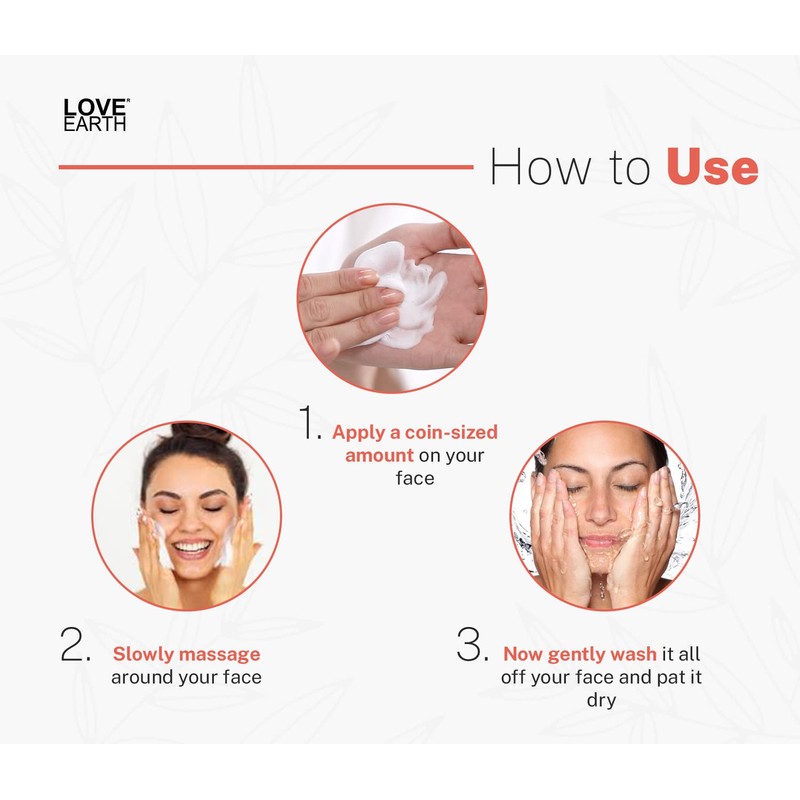 LOVE EARTH

How to Use

1. Apply a coin-sized amount on your face

2. Slowly massage around your face

3. Now gently wash it all off your face and pat it dry