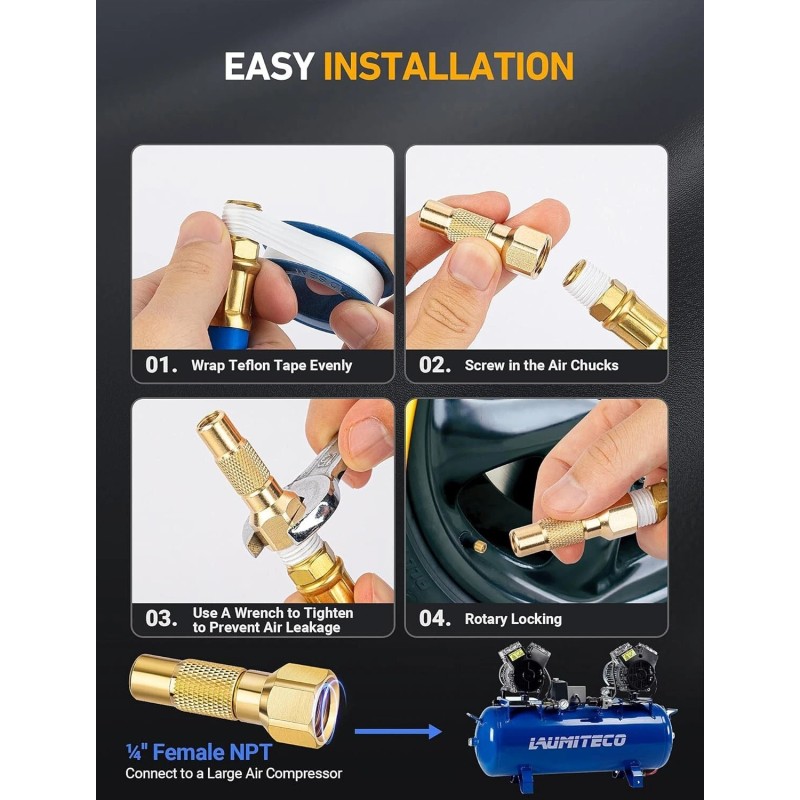 EASY INSTALLATION

01. Wrap Teflon Tape Evenly

02. Screw in the Air Chucks

03. Use A Wrench to Tighten to Prevent Air Leakage

04. Rotary Locking

¼" Female NPT
Connect to a Large Air Compressor

LAUMITECO