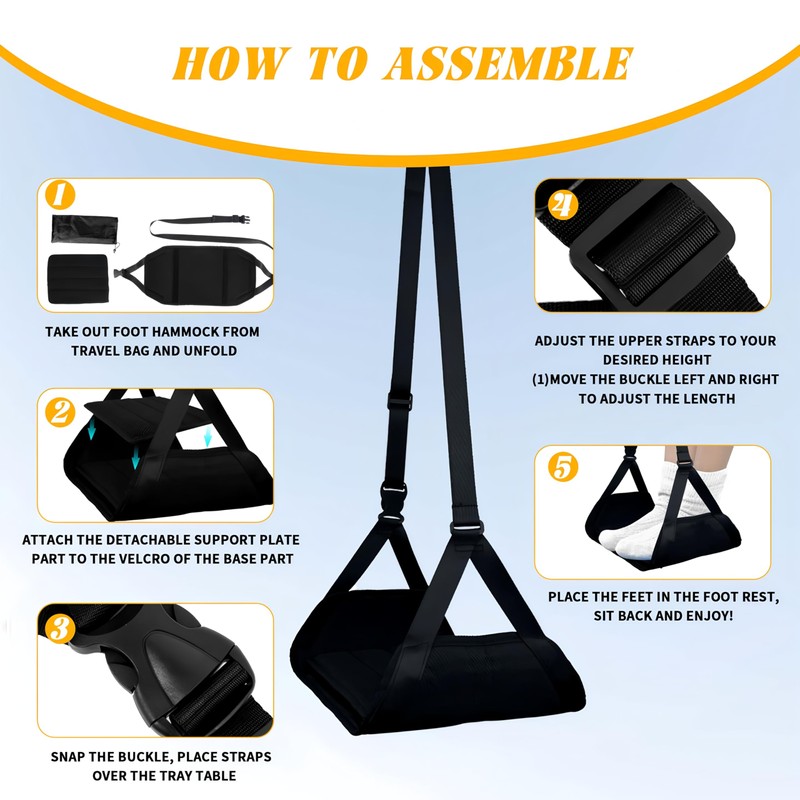 HOW TO ASSEMBLE

1

TAKE OUT FOOT HAMMOCK FROM TRAVEL BAG AND UNFOLD

2

ATTACH THE DETACHABLE SUPPORT PLATE PART TO THE VELCRO OF THE BASE PART

3

SNAP THE BUCKLE, PLACE STRAPS OVER THE TRAY TABLE

4

ADJUST THE UPPER STRAPS TO YOUR DESIRED HEIGHT
(1)MOVE THE BUCKLE LEFT AND RIGHT TO ADJUST THE LENGTH

5

PLACE THE FEET IN THE FOOT REST, SIT BACK AND ENJOY!