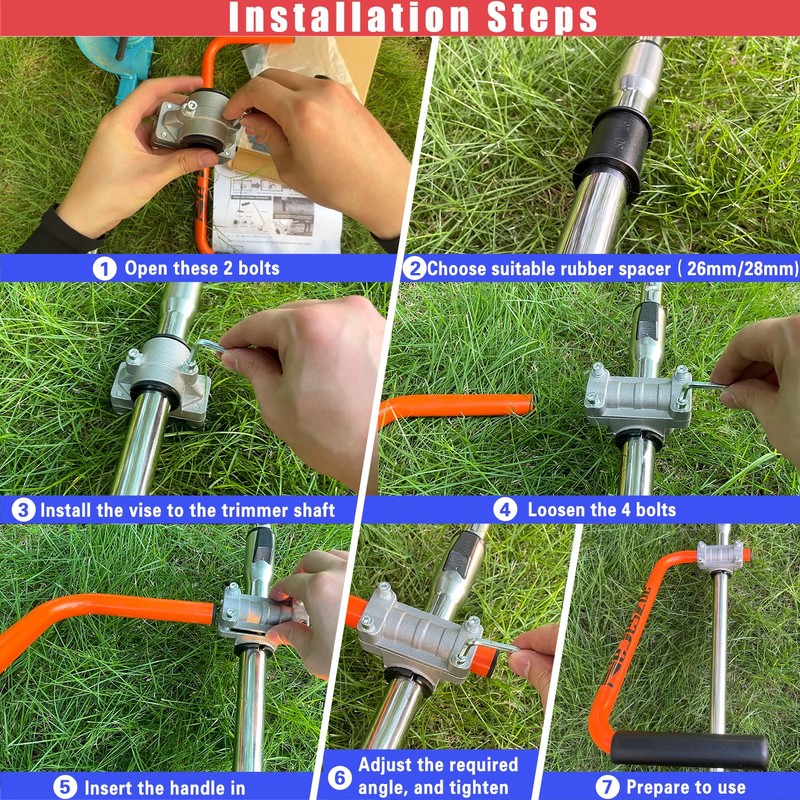 Installation Steps

1 Open these 2 bolts

2 Choose suitable rubber spacer ( 26mm/28mm)

3 Install the vise to the trimmer shaft

4 Loosen the 4 bolts

5 Insert the handle in

6 Adjust the required angle, and tighten

7 Prepare to use