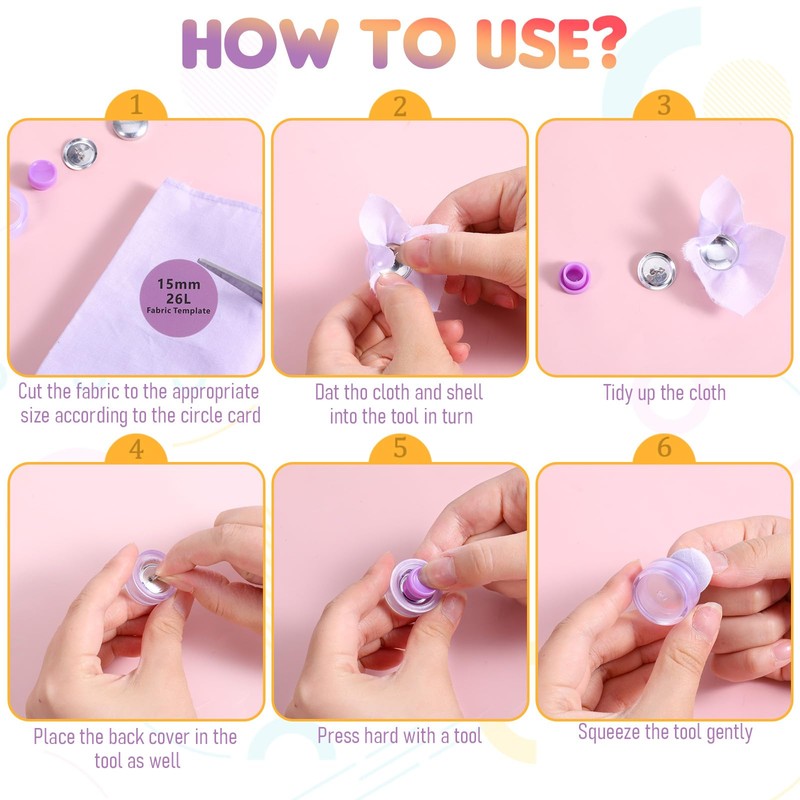 HOW TO USE?

1

15mm
26L
Fabric Template

Cut the fabric to the appropriate size according to the circle card

2

Dat tho cloth and shell into the tool in turn

3

Tidy up the cloth

4

Place the back cover in the tool as well

5

Press hard with a tool

6

Squeeze the tool gently