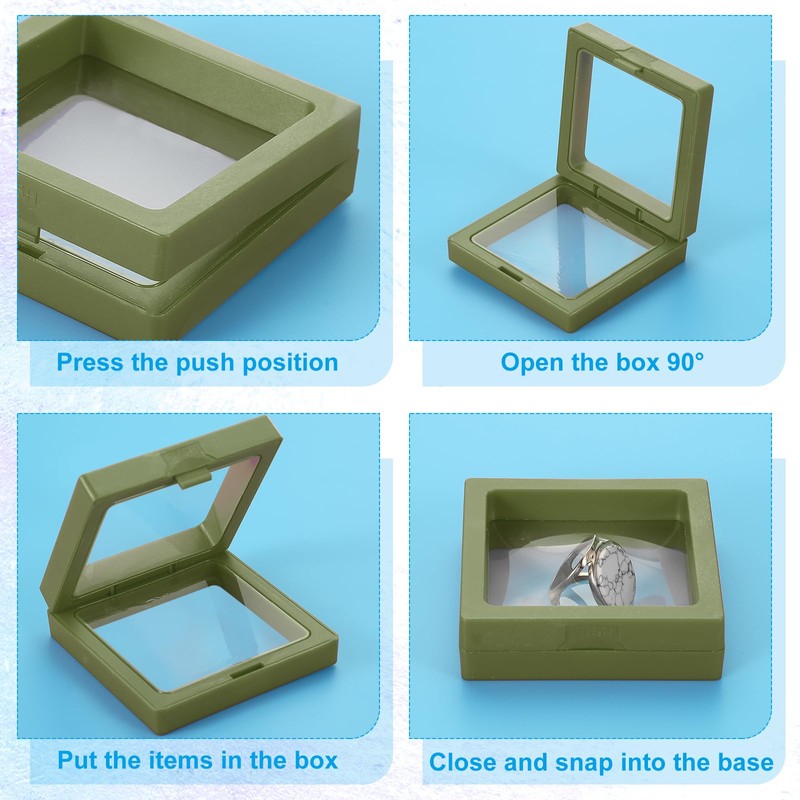 Press the push position

Open the box 90°

Put the items in the box

Close and snap into the base