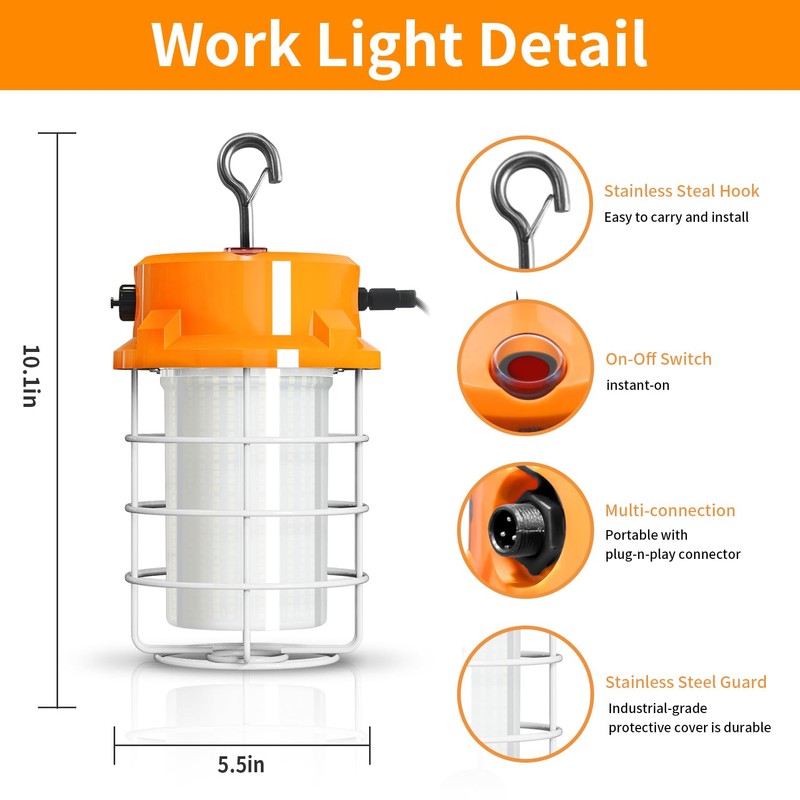 Work Light Detail

10.1in

5.5in

Stainless Steal Hook
Easy to carry and install

On-Off Switch
instant-on

Multi-connection
Portable with plug-n-play connector

Stainless Steel Guard
Industrial-grade protective cover is durable