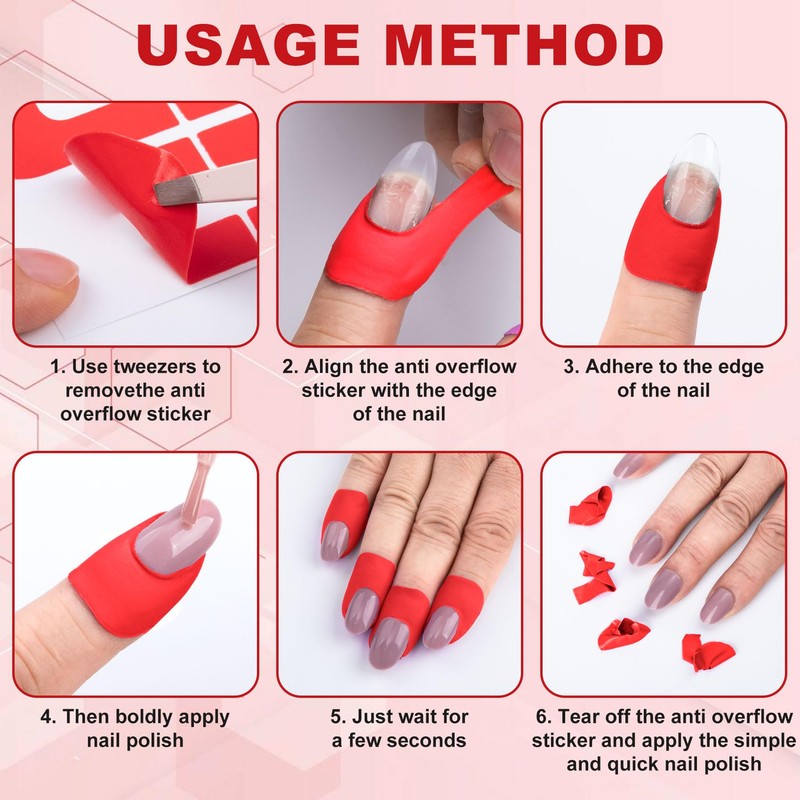 USAGE METHOD

1. Use tweezers to removethe anti overflow sticker

2. Align the anti overflow sticker with the edge of the nail

3. Adhere to the edge of the nail

4. Then boldly apply nail polish

5. Just wait for a few seconds

6. Tear off the anti overflow sticker and apply the simple and quick nail polish