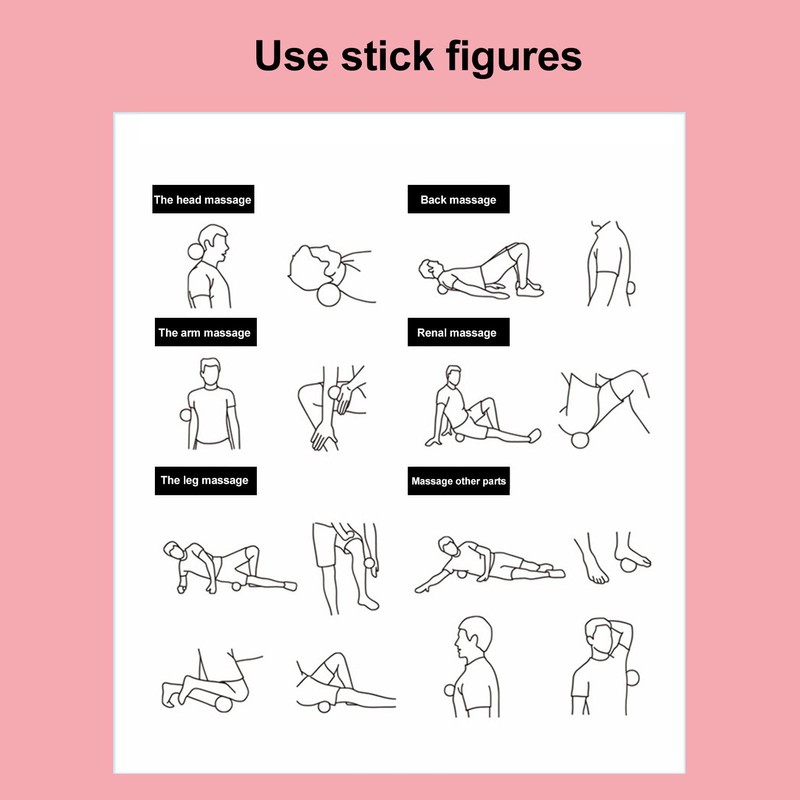 Use stick figures

The head massage

Back massage

The arm massage

Renal massage

The leg massage

Massage other parts