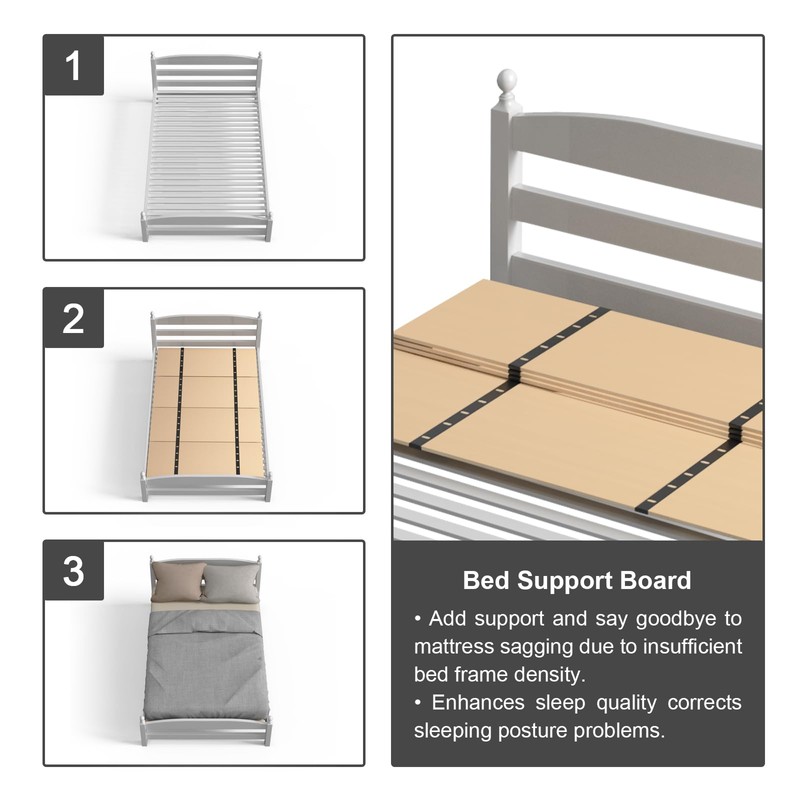 1

2

3

Bed Support Board

• Add support and say goodbye to mattress sagging due to insufficient bed frame density.

• Enhances sleep quality corrects sleeping posture problems.