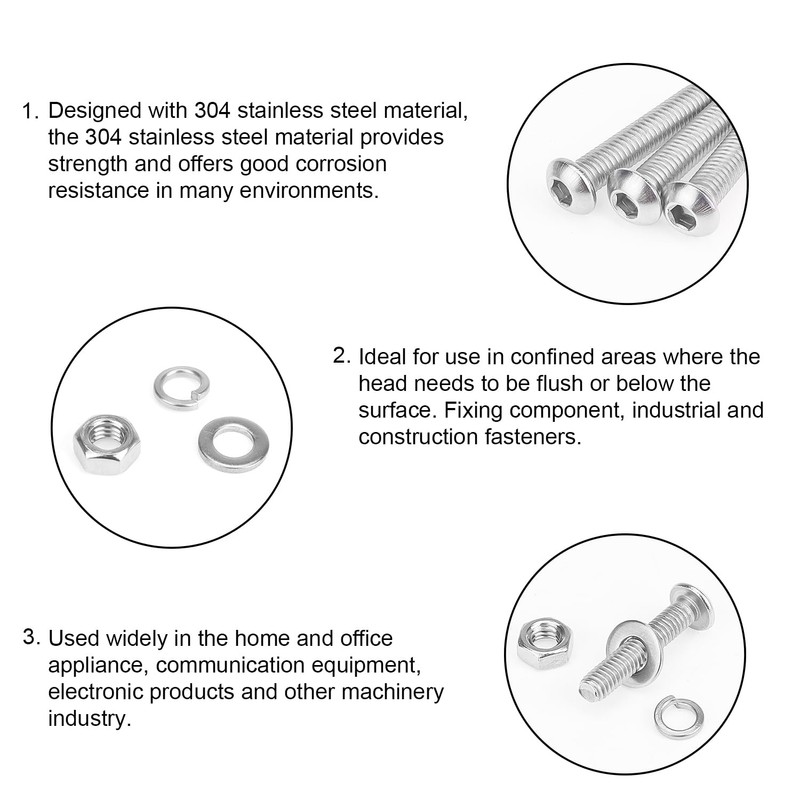 1. Designed with 304 stainless steel material, the 304 stainless steel material provides strength and offers good corrosion resistance in many environments.

2. Ideal for use in confined areas where the head needs to be flush or below the surface. Fixing component, industrial and construction fasteners.

3. Used widely in the home and office appliance, communication equipment, electronic products and other machinery industry.