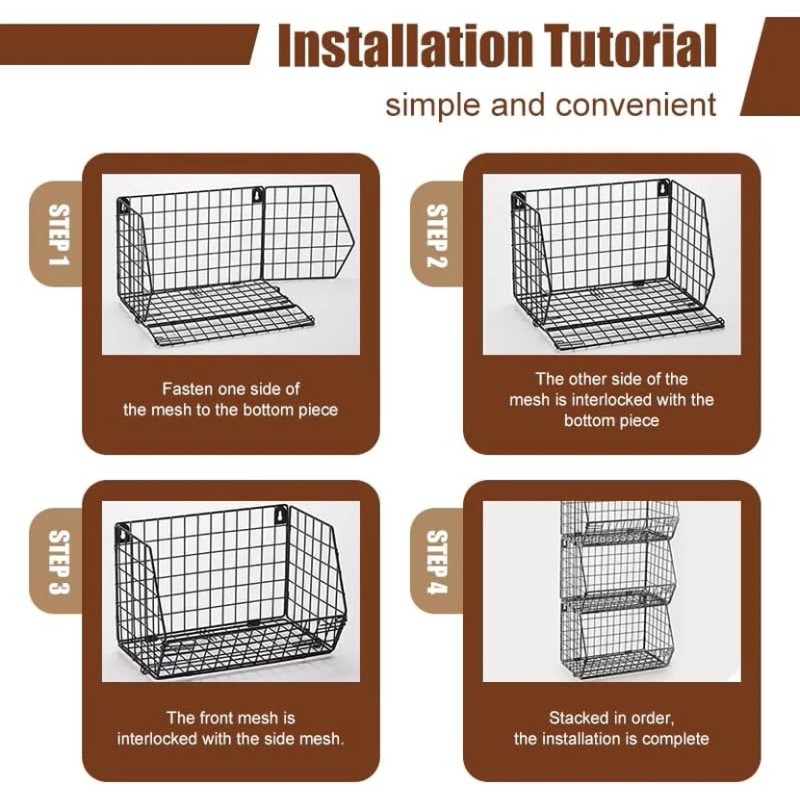 Installation Tutorial

simple and convenient

STEP 1

Fasten one side of the mesh to the bottom piece

STEP 2

The other side of the mesh is interlocked with the bottom piece

STEP 3

The front mesh is interlocked with the side mesh.

STEP 4

Stacked in order, the installation is complete