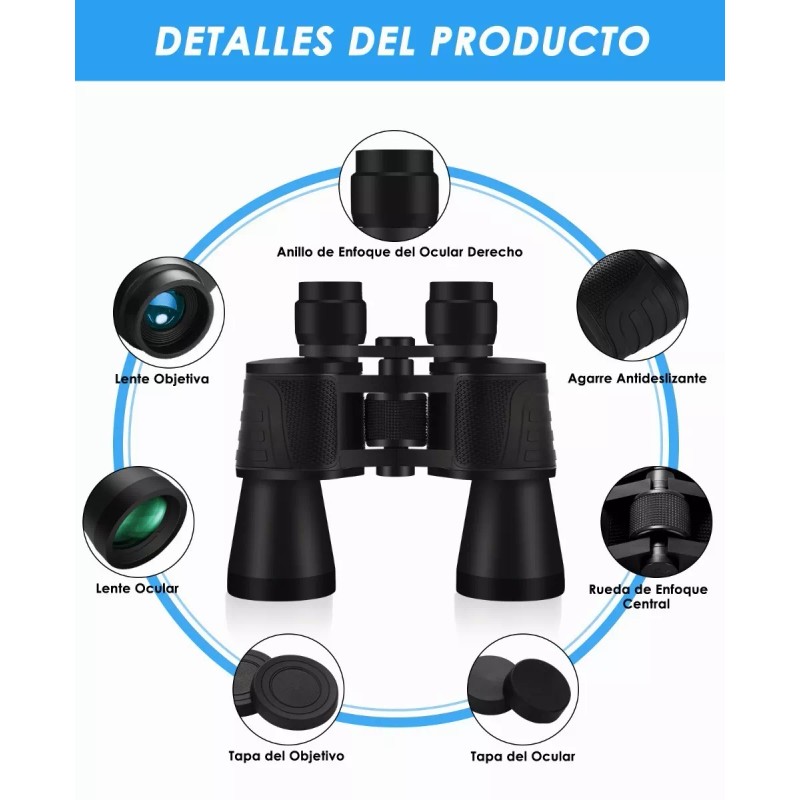 DETALLES DEL PRODUCTO

Anillo de Enfoque del Ocular Derecho

Lente Objetiva

Agarre Antideslizante

Lente Ocular

Rueda de Enfoque Central

Tapa del Objetivo

Tapa del Ocular