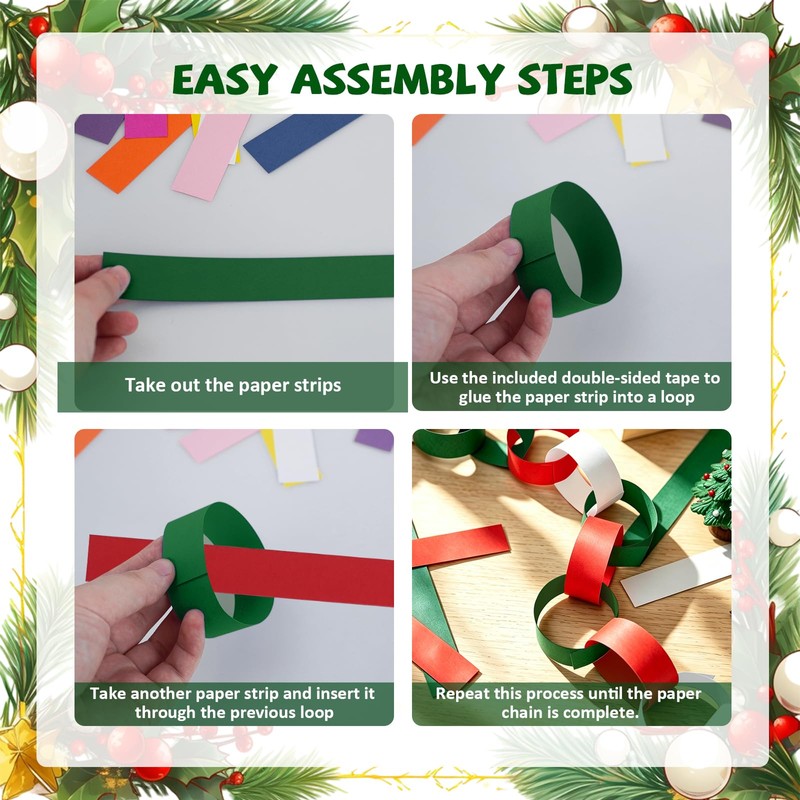 EASY ASSEMBLY STEPS

Take out the paper strips

Use the included double-sided tape to glue the paper strip into a loop

Take another paper strip and insert it through the previous loop

Repeat this process until the paper chain is complete.