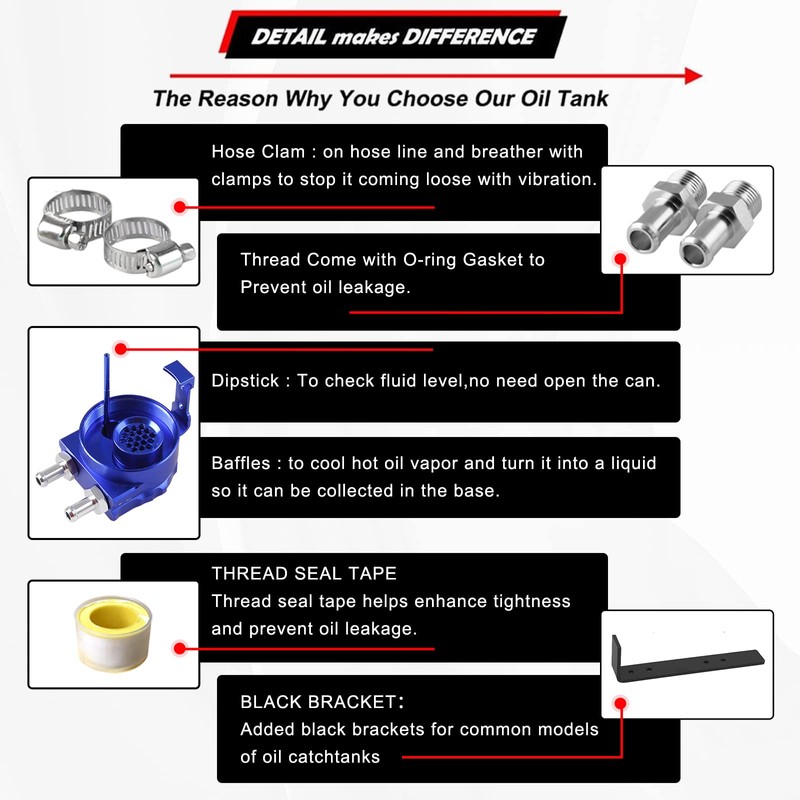 DETAIL makes DIFFERENCE

The Reason Why You Choose Our Oil Tank

Hose Clam : on hose line and breather with clamps to stop it coming loose with vibration.

Thread Come with O-ring Gasket to Prevent oil leakage.

Dipstick : To check fluid level,no need open the can.

Baffles : to cool hot oil vapor and turn it into a liquid so it can be collected in the base.

THREAD SEAL TAPE
Thread seal tape helps enhance tightness and prevent oil leakage.

BLACK BRACKET:
Added black brackets for common models of oil catchtanks