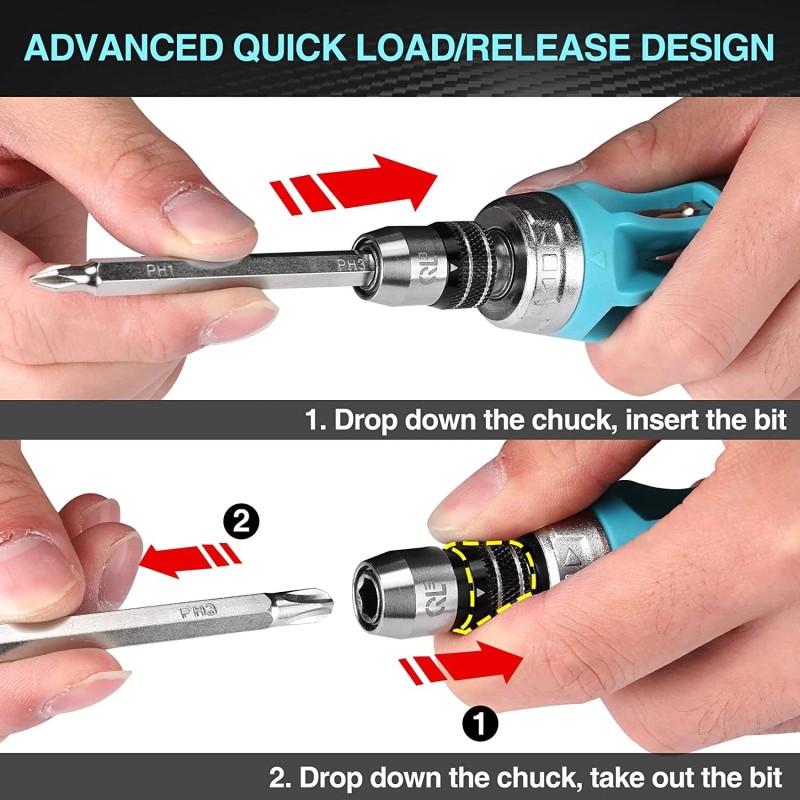 ADVANCED QUICK LOAD/RELEASE DESIGN

PH1
PH3

1. Drop down the chuck, insert the bit

2
PH3
1

2. Drop down the chuck, take out the bit