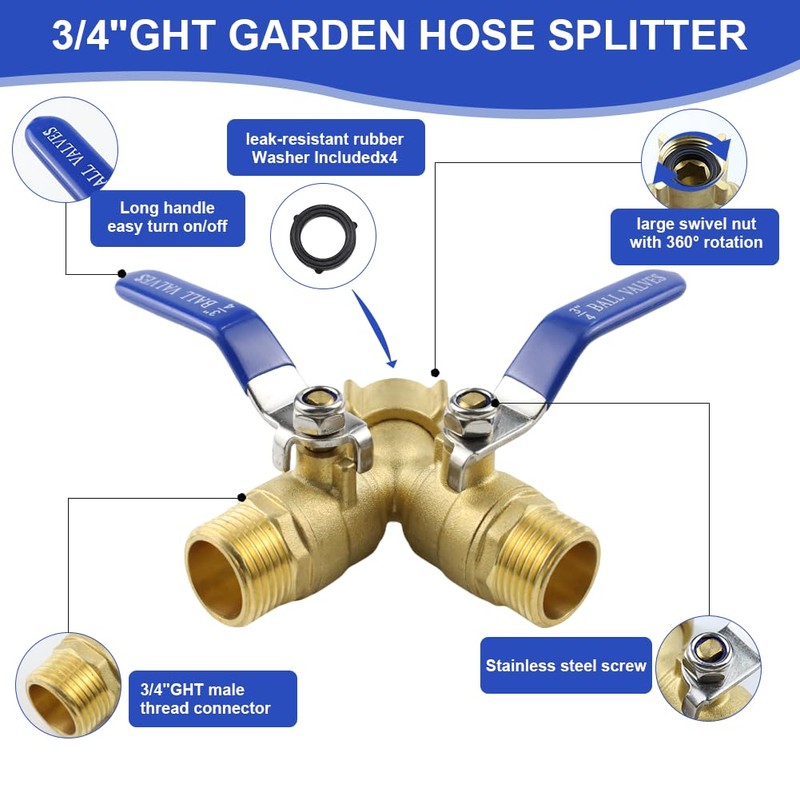 3/4"GHT GARDEN HOSE SPLITTER

BALL VALVES

Long handle easy turn on/off

leak-resistant rubber Washer Includedx4

large swivel nut with 360° rotation

$\frac{3}{4}$" BALL VALVES

$\frac{3}{4}$" BALL VALVES

3/4"GHT male thread connector

Stainless steel screw