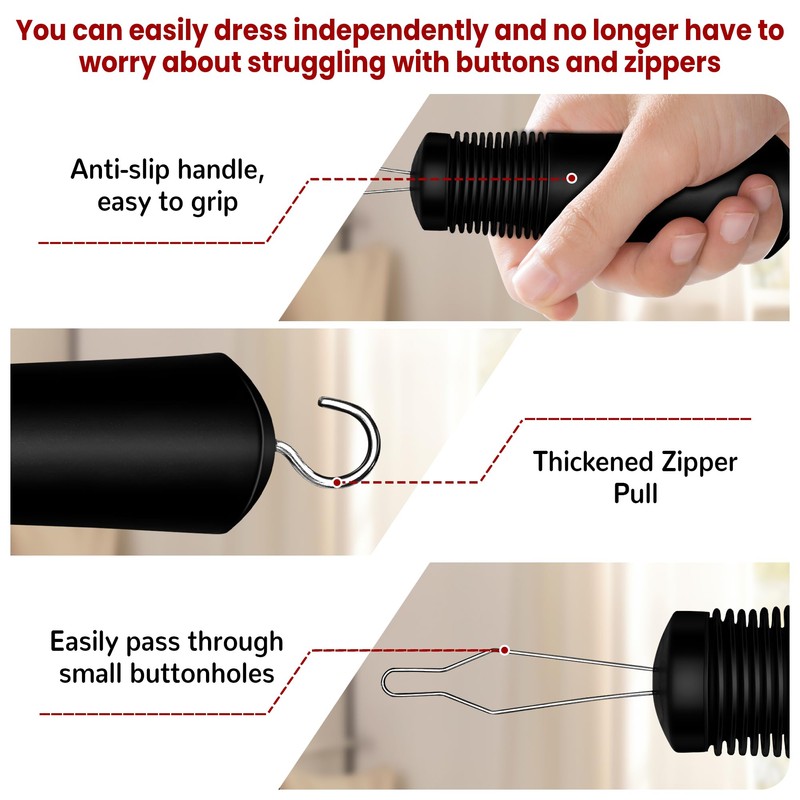 You can easily dress independently and no longer have to worry about struggling with buttons and zippers

Anti-slip handle, easy to grip

Thickened Zipper Pull

Easily pass through small buttonholes