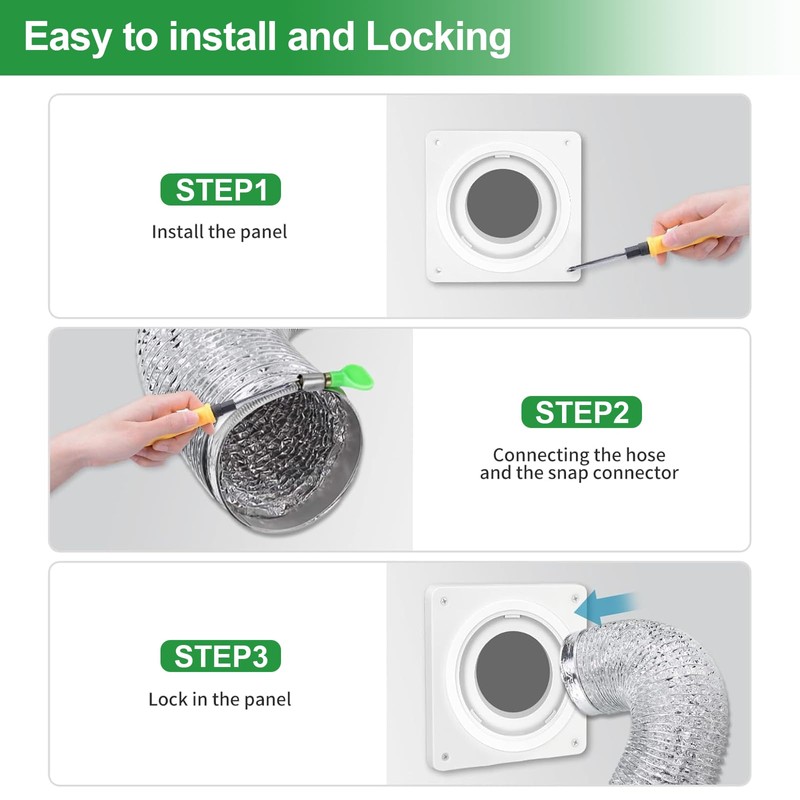 Easy to install and Locking

STEP1

Install the panel

STEP2

Connecting the hose and the snap connector

STEP3

Lock in the panel