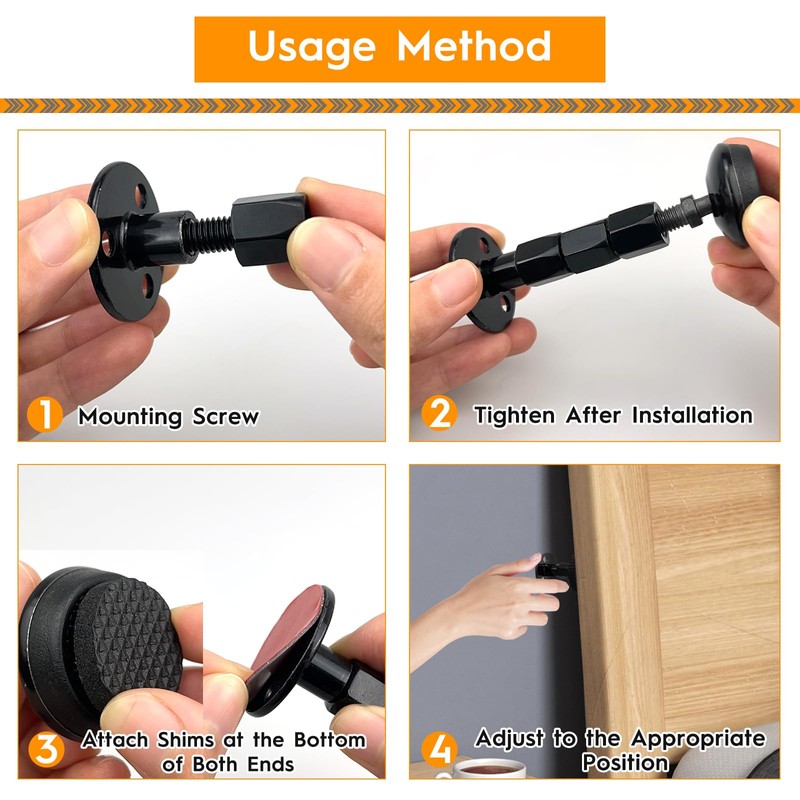 Usage Method

1 Mounting Screw

2 Tighten After Installation

3 Attach Shims at the Bottom of Both Ends

4 Adjust to the Appropriate Position