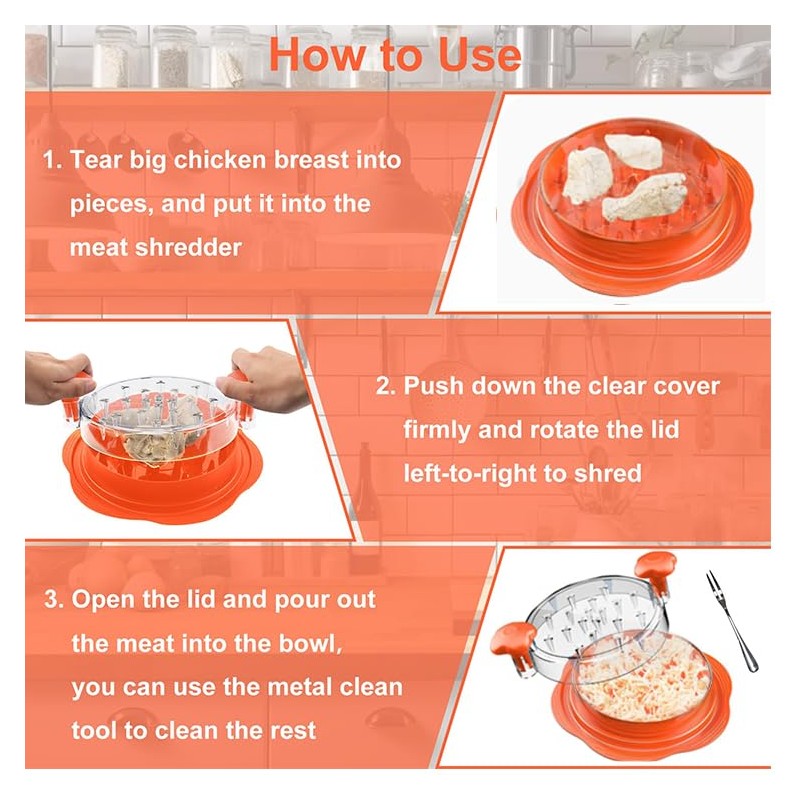 How to Use

1. Tear big chicken breast into pieces, and put it into the meat shredder

2. Push down the clear cover firmly and rotate the lid left-to-right to shred

3. Open the lid and pour out the meat into the bowl, you can use the metal clean tool to clean the rest