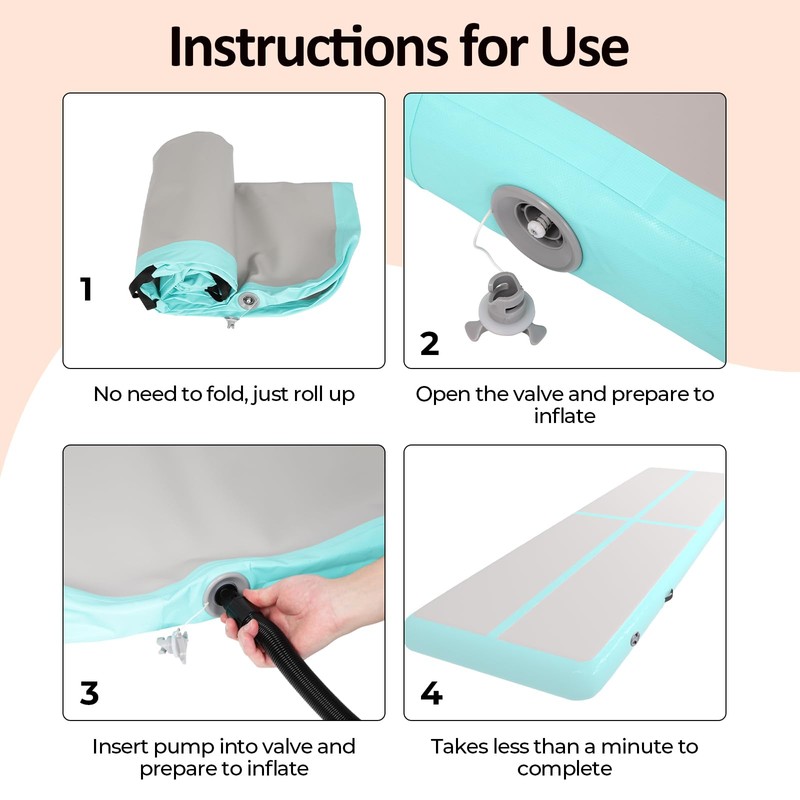 Instructions for Use

1

No need to fold, just roll up

2

Open the valve and prepare to inflate

3

Insert pump into valve and prepare to inflate

4

Takes less than a minute to complete