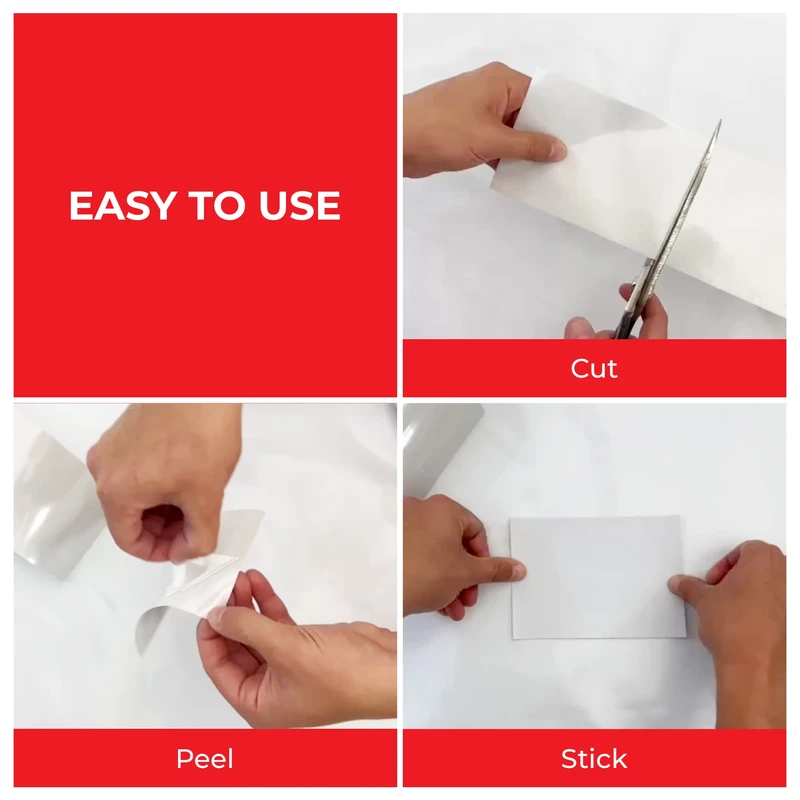 EASY TO USE

Cut

Peel

Stick