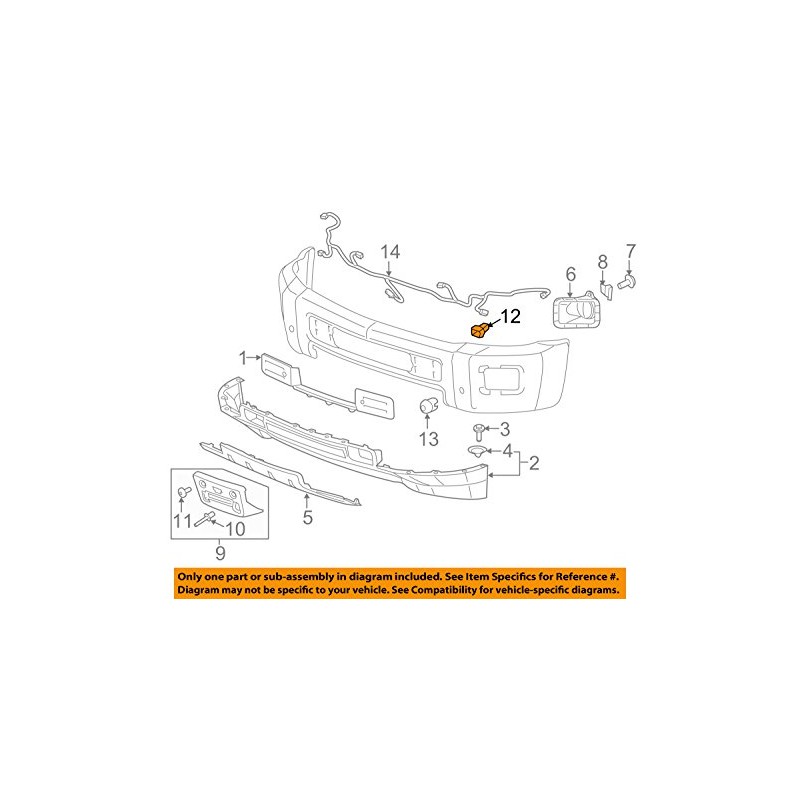 14
6
8
7
12
1
13
3
4
2
5
11
10
9

Only one part or sub-assembly in diagram included. See Item Specifics for Reference #.
Diagram may not be specific to your vehicle. See Compatibility for vehicle-specific diagrams.