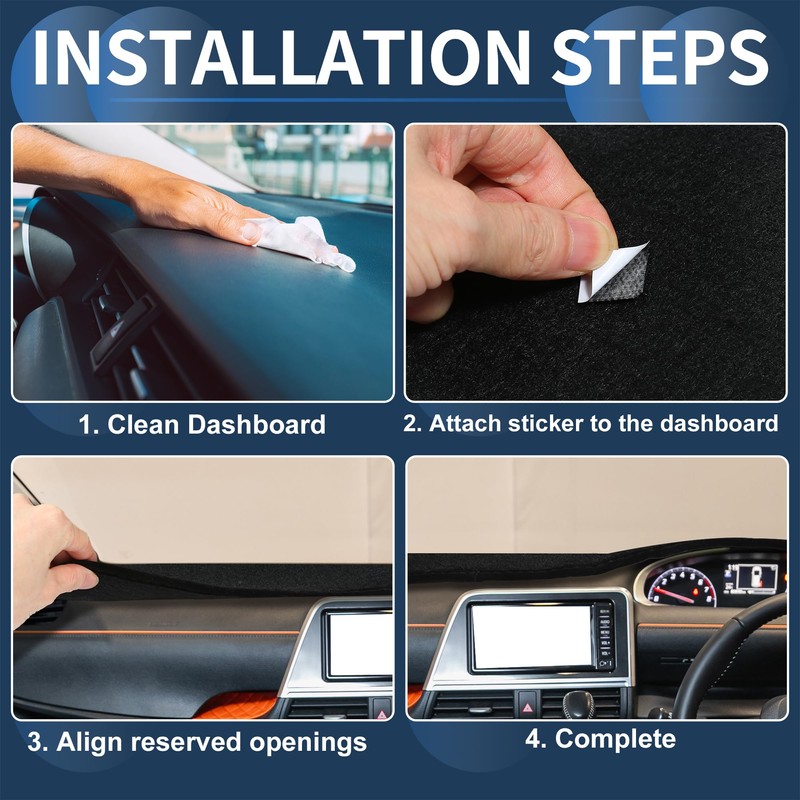 INSTALLATION STEPS

1. Clean Dashboard

2. Attach sticker to the dashboard

3. Align reserved openings

4. Complete