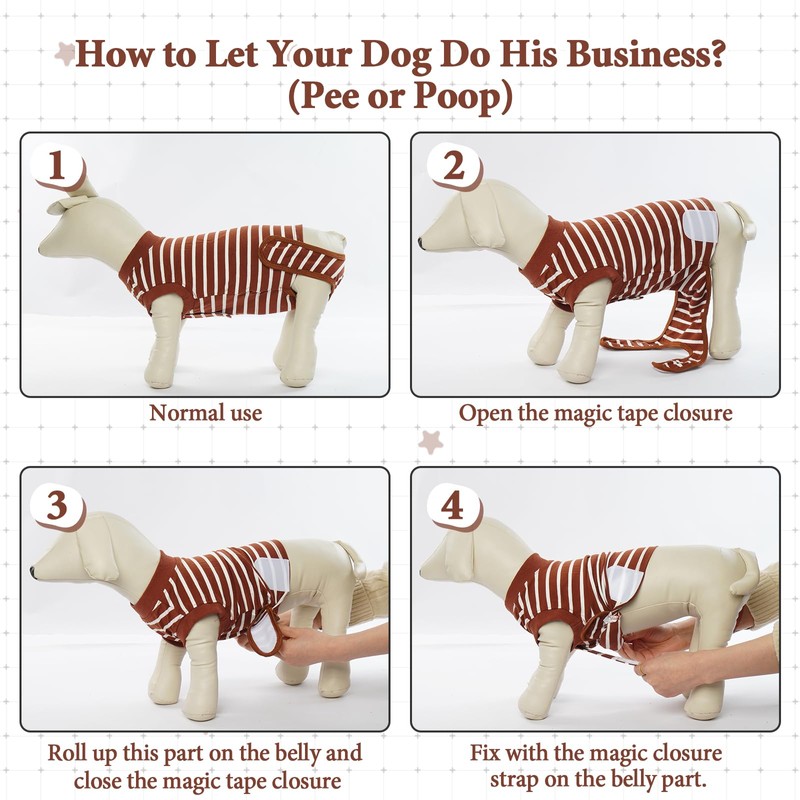 How to Let Your Dog Do His Business?
(Pee or Poop)

1

Normal use

2

Open the magic tape closure

3

Roll up this part on the belly and close the magic tape closure

4

Fix with the magic closure strap on the belly part.