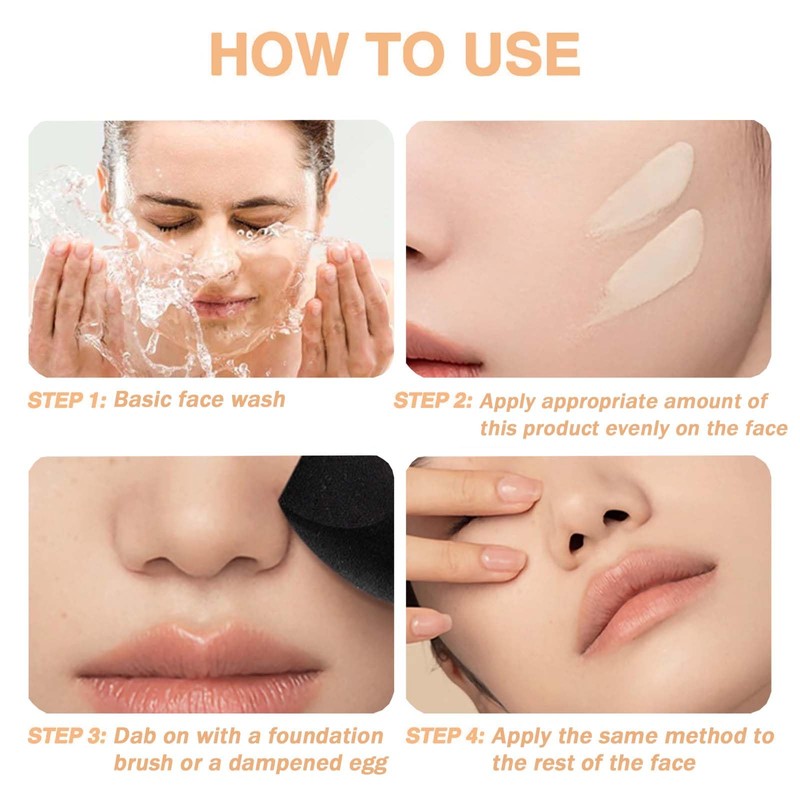 HOW TO USE

STEP 1: Basic face wash

STEP 2: Apply appropriate amount of this product evenly on the face

STEP 3: Dab on with a foundation brush or a dampened egg

STEP 4: Apply the same method to the rest of the face