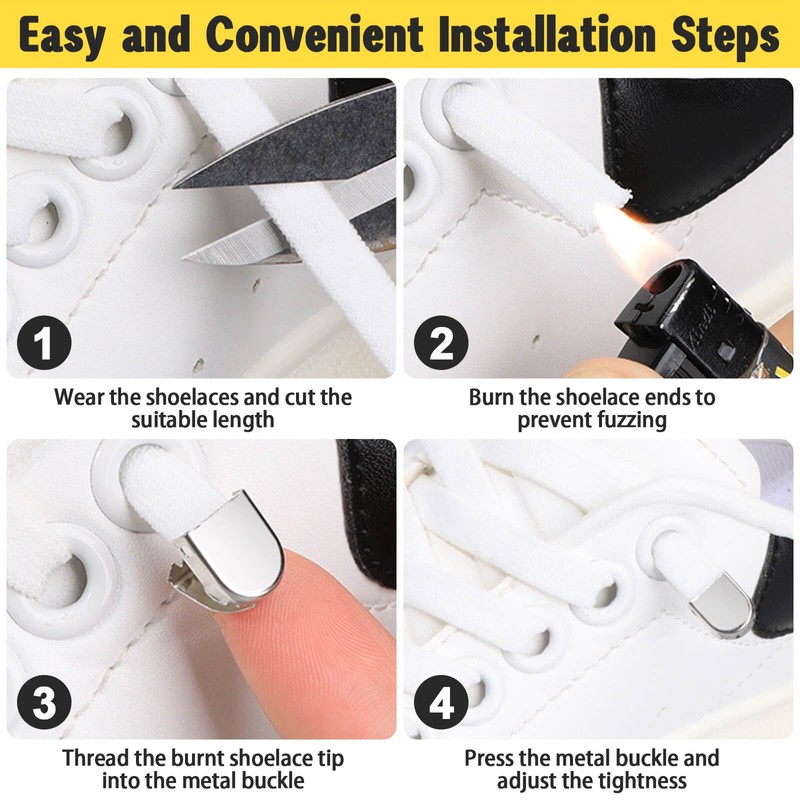 Easy and Convenient Installation Steps

1
Wear the shoelaces and cut the suitable length

2
Burn the shoelace ends to prevent fuzzing

3
Thread the burnt shoelace tip into the metal buckle

4
Press the metal buckle and adjust the tightness