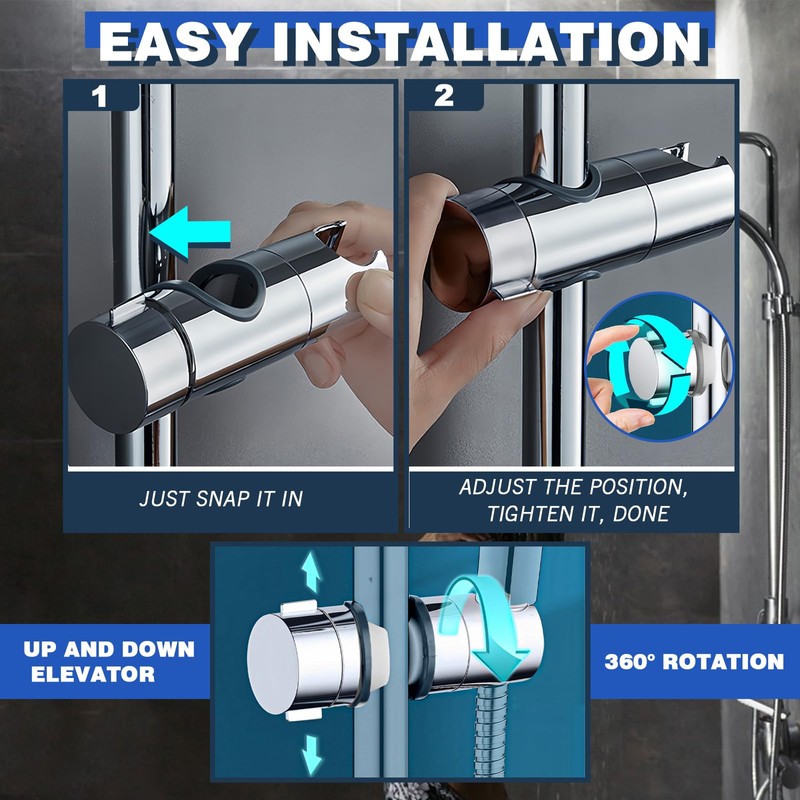 EASY INSTALLATION

1

JUST SNAP IT IN

2

ADJUST THE POSITION, TIGHTEN IT, DONE

UP AND DOWN ELEVATOR

360° ROTATION