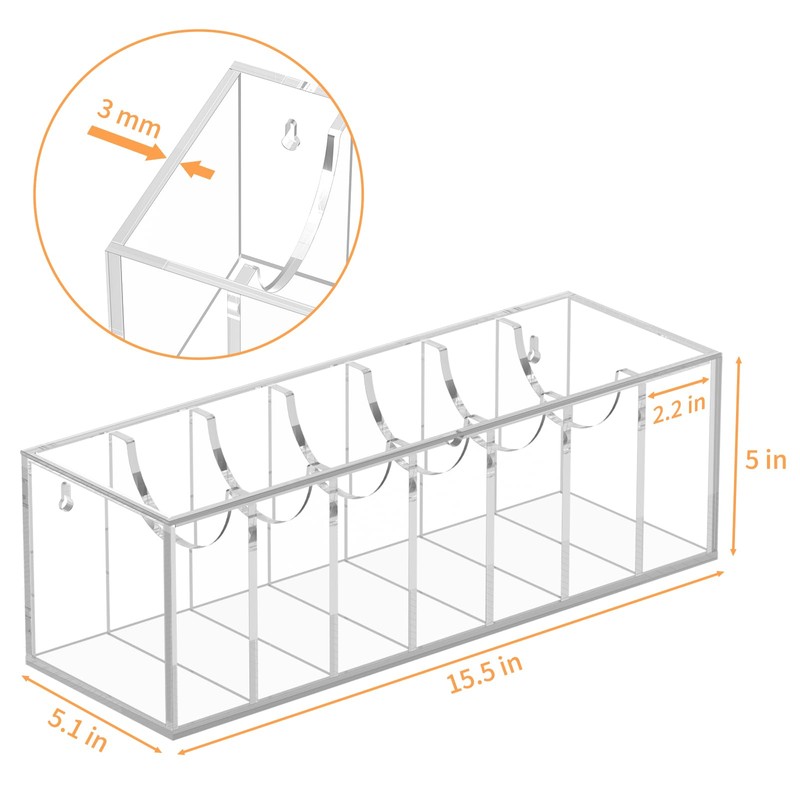 3 mm

2.2 in

5 in

15.5 in

5.1 in