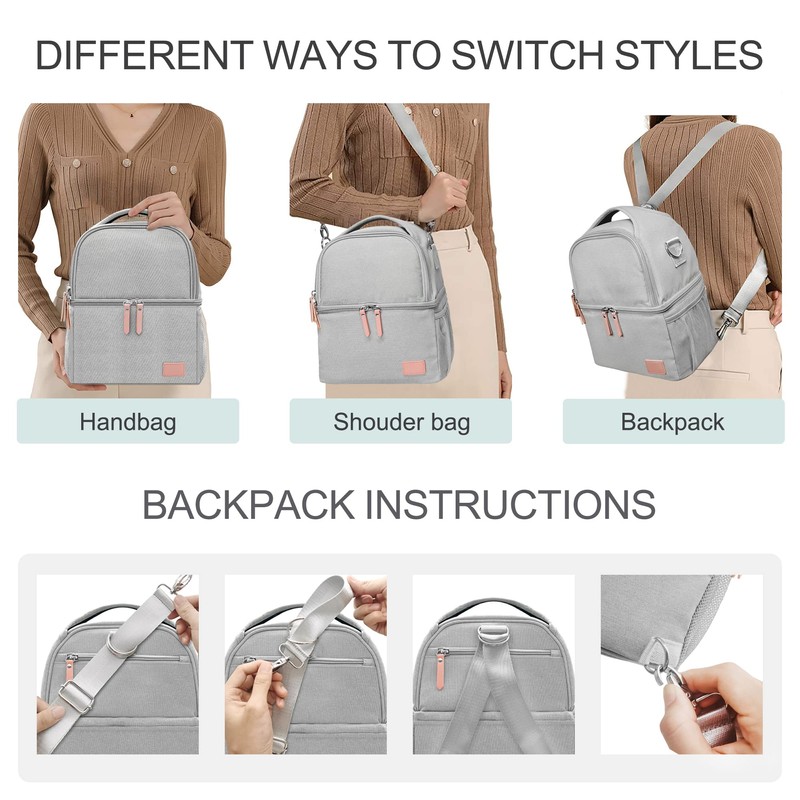 DIFFERENT WAYS TO SWITCH STYLES

Handbag

Shouder bag

Backpack

BACKPACK INSTRUCTIONS