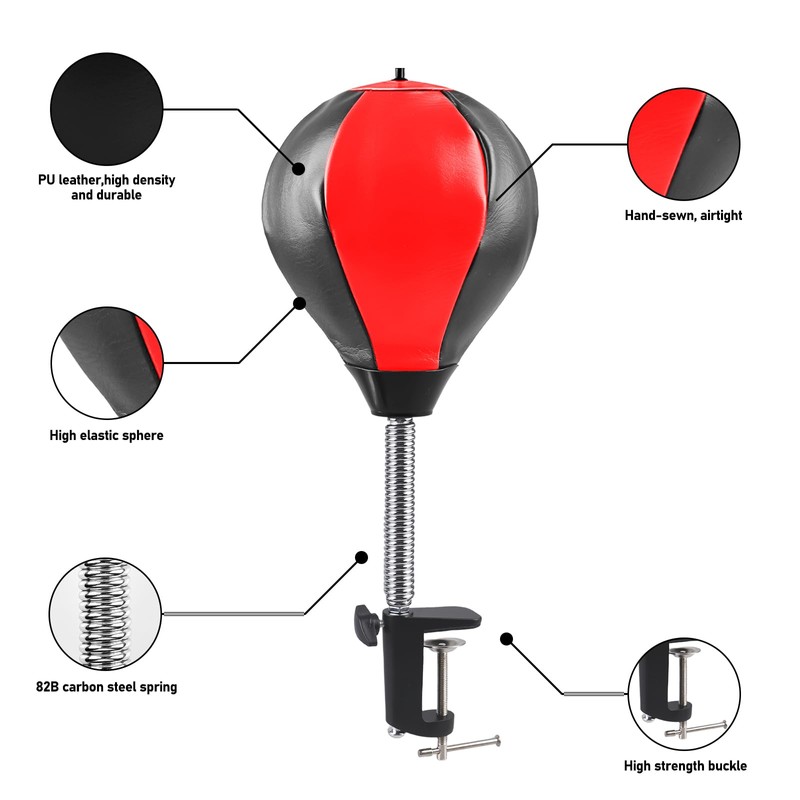 PU leather,high density and durable

Hand-sewn, airtight

High elastic sphere

82B carbon steel spring

High strength buckle