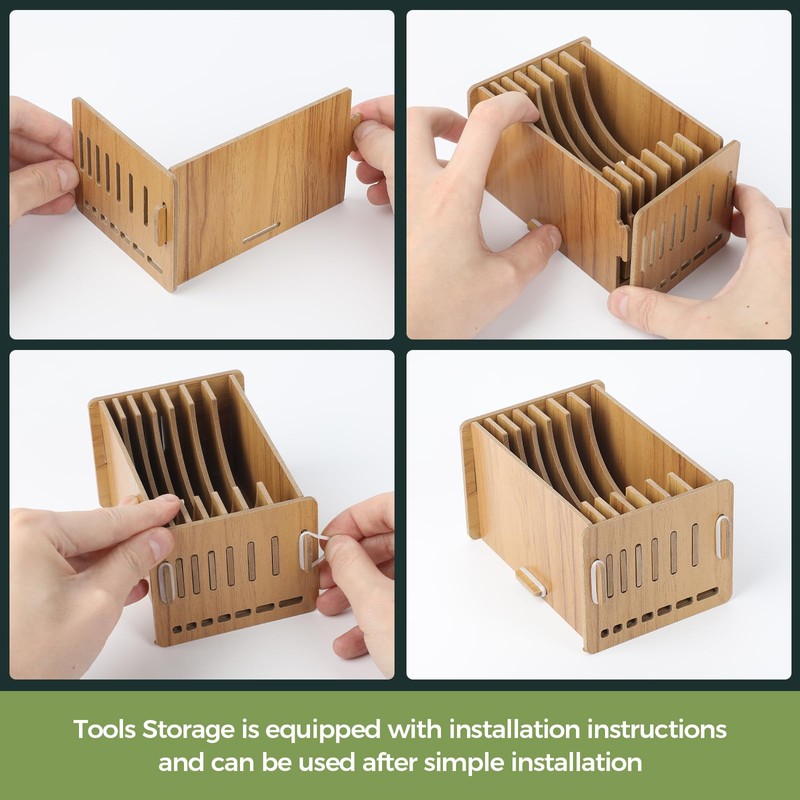 Tools Storage is equipped with installation instructions and can be used after simple installation