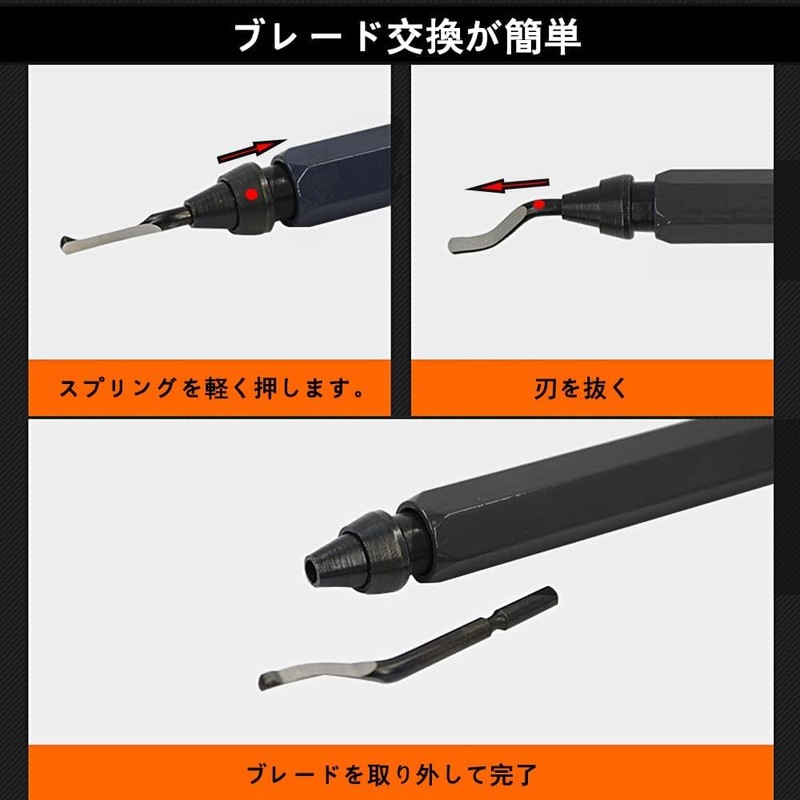 ブレード交換が簡単

スプリングを軽く押します。

刃を抜く

ブレードを取り外して完了