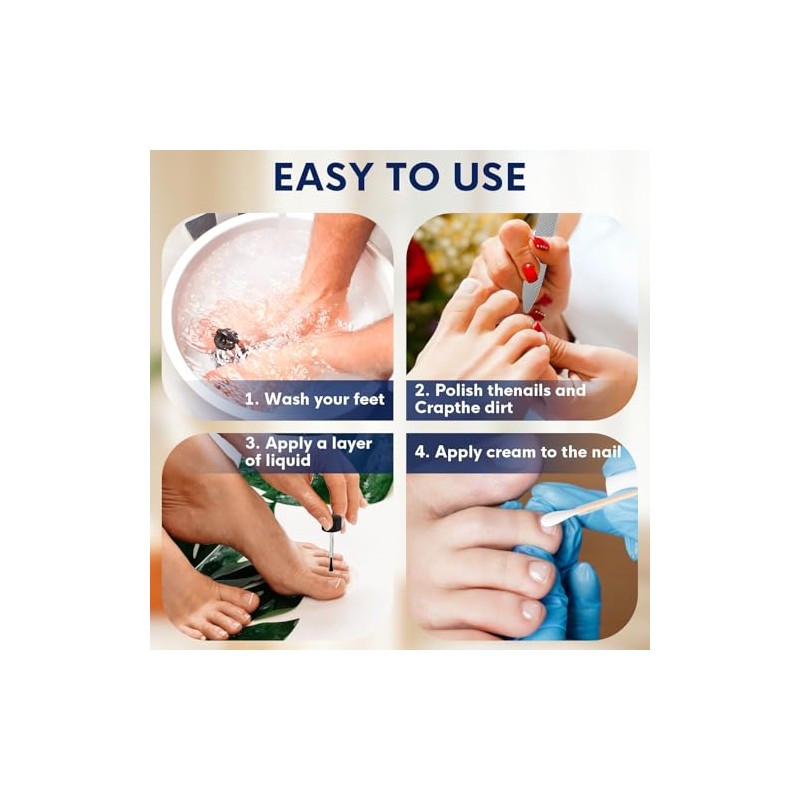 EASY TO USE

1. Wash your feet

2. Polish thenails and Crapthe dirt

3. Apply a layer of liquid

4. Apply cream to the nail