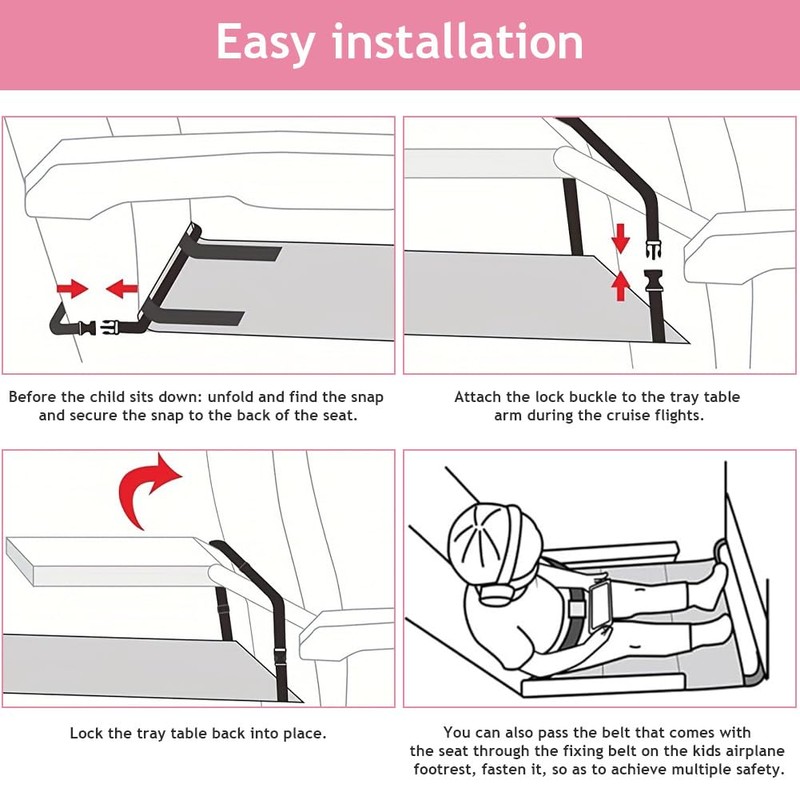 Easy installation

Before the child sits down: unfold and find the snap and secure the snap to the back of the seat.

Attach the lock buckle to the tray table arm during the cruise flights.

Lock the tray table back into place.

You can also pass the belt that comes with the seat through the fixing belt on the kids airplane footrest, fasten it, so as to achieve multiple safety.