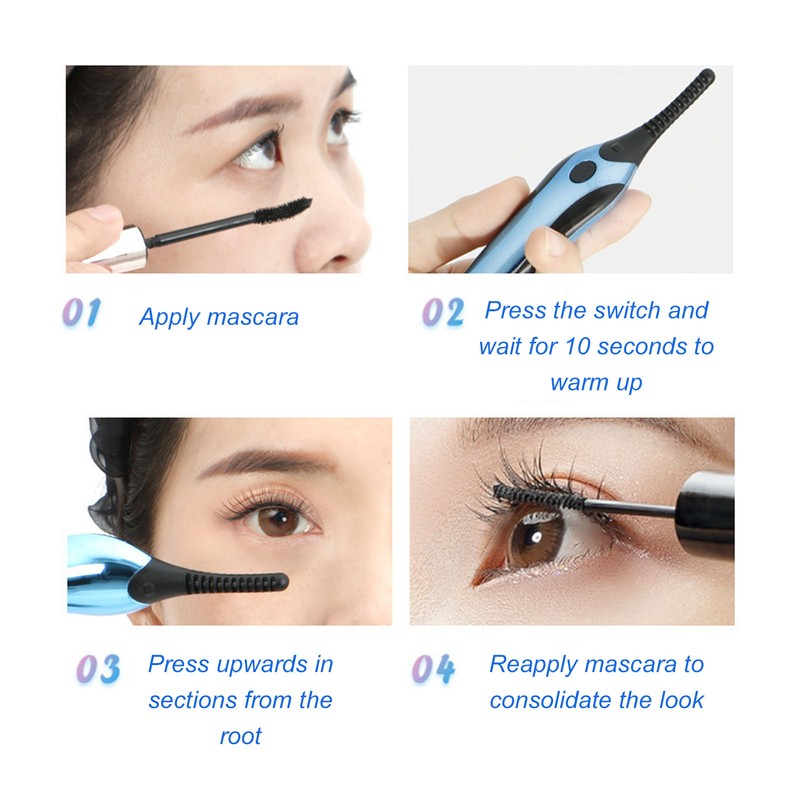 01 Apply mascara

02 Press the switch and wait for 10 seconds to warm up

03 Press upwards in sections from the root

04 Reapply mascara to consolidate the look