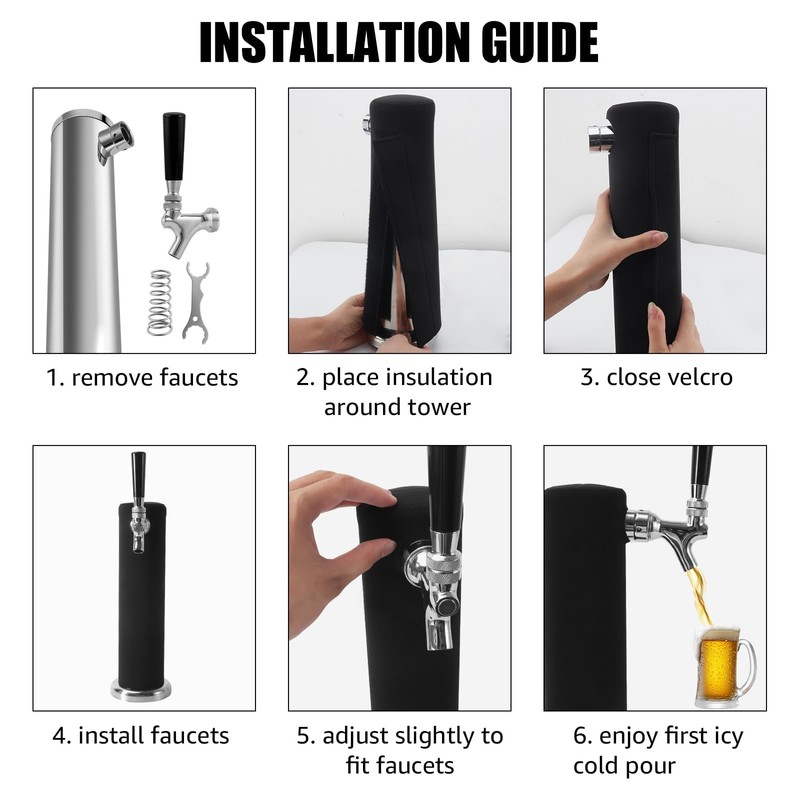 INSTALLATION GUIDE

1. remove faucets

2. place insulation around tower

3. close velcro

4. install faucets

5. adjust slightly to fit faucets

6. enjoy first icy cold pour