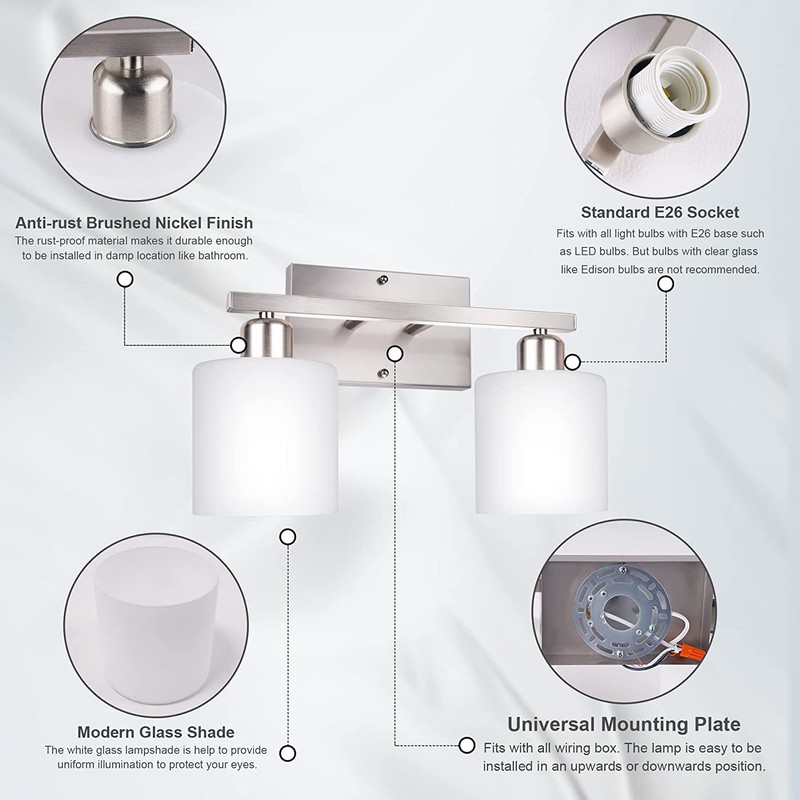 Anti-rust Brushed Nickel Finish
The rust-proof material makes it durable enough to be installed in damp location like bathroom.

Standard E26 Socket
Fits with all light bulbs with E26 base such as LED bulbs. But bulbs with clear glass like Edison bulbs are not recommended.

Modern Glass Shade
The white glass lampshade is help to provide uniform illumination to protect your eyes.

Universal Mounting Plate
Fits with all wiring box. The lamp is easy to be installed in an upwards or downwards position.