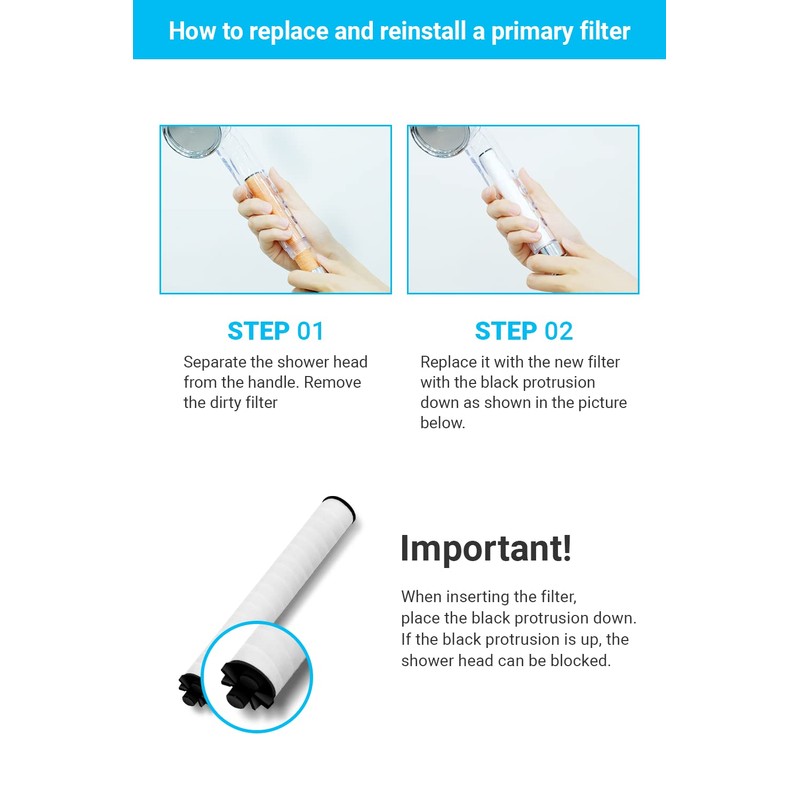 How to replace and reinstall a primary filter

STEP 01
Separate the shower head from the handle. Remove the dirty filter

STEP 02
Replace it with the new filter with the black protrusion down as shown in the picture below.

Important!
When inserting the filter, place the black protrusion down. If the black protrusion is up, the shower head can be blocked.