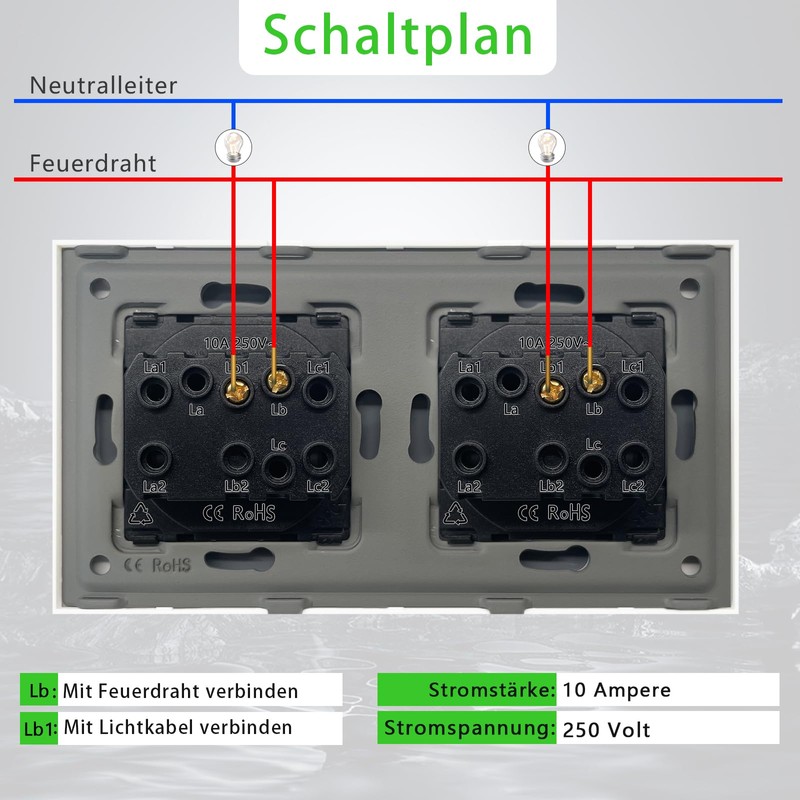 Schaltplan

Neutralleiter

Feuerdraht

10A 250V~
La1 Lb1 Lc1
La Lb
Lc
La2 Lb2 Lc2
CE RoHS

10A 250V~
La1 Lb1 Lc1
La Lb
Lc
La2 Lb2 Lc2
CE RoHS

CE RoHS

Lb: Mit Feuerdraht verbinden
Lb1: Mit Lichtkabel verbinden

Stromstärke: 10 Ampere
Stromspannung: 250 Volt