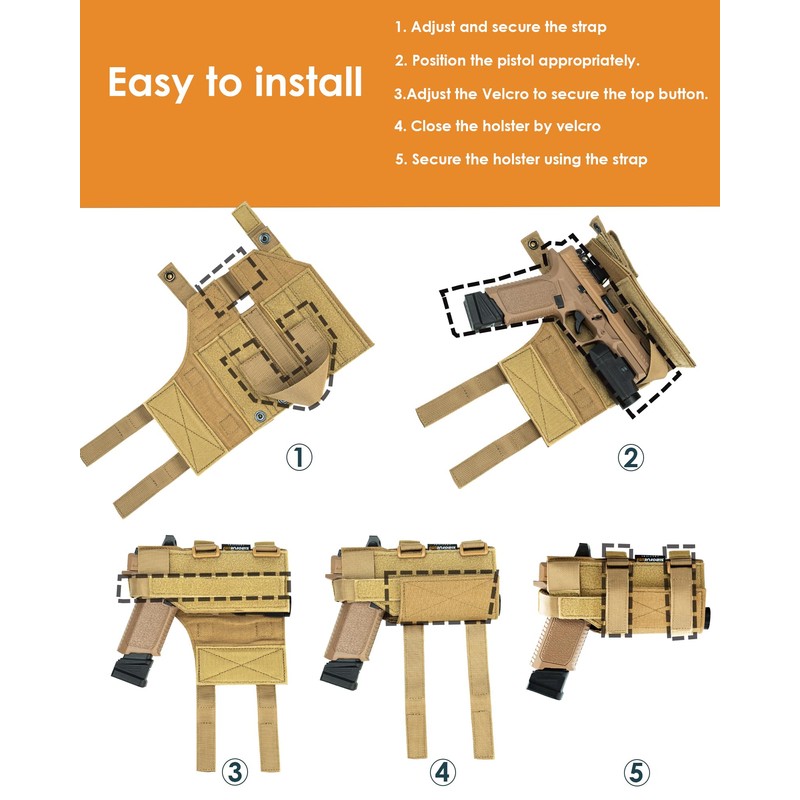 Easy to install

1. Adjust and secure the strap

2. Position the pistol appropriately.

3.Adjust the Velcro to secure the top button.

4. Close the holster by velcro

5. Secure the holster using the strap

①

②

③

④

⑤