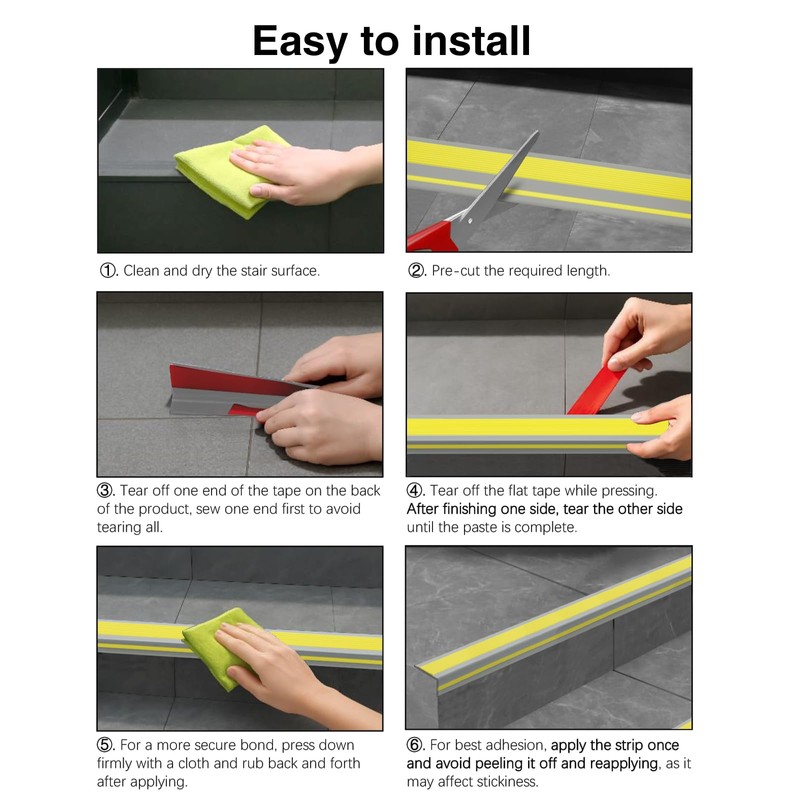 Easy to install

①. Clean and dry the stair surface.

②. Pre-cut the required length.

③. Tear off one end of the tape on the back of the product, sew one end first to avoid tearing all.

④. Tear off the flat tape while pressing. After finishing one side, tear the other side until the paste is complete.

⑤. For a more secure bond, press down firmly with a cloth and rub back and forth after applying.

⑥. For best adhesion, apply the strip once and avoid peeling it off and reapplying, as it may affect stickiness.