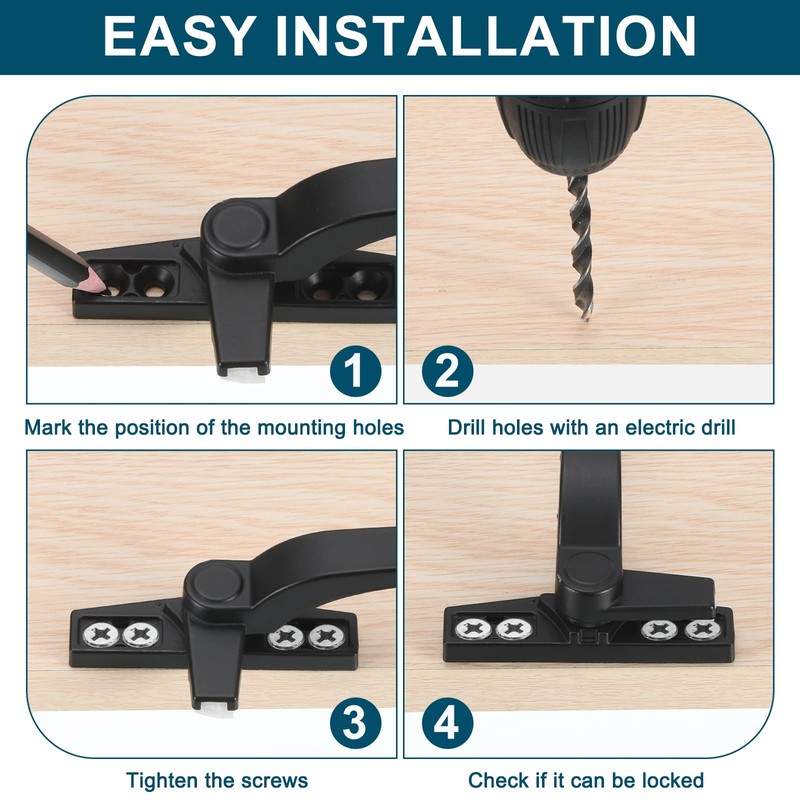 EASY INSTALLATION

1

Mark the position of the mounting holes

2

Drill holes with an electric drill

3

Tighten the screws

4

Check if it can be locked