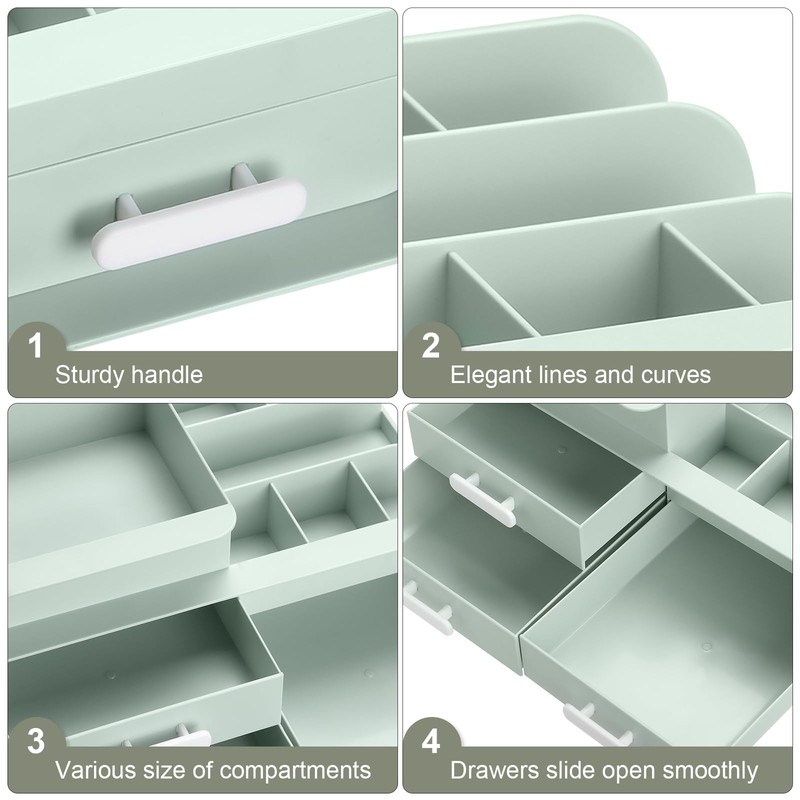 1
Sturdy handle

2
Elegant lines and curves

3
Various size of compartments

4
Drawers slide open smoothly