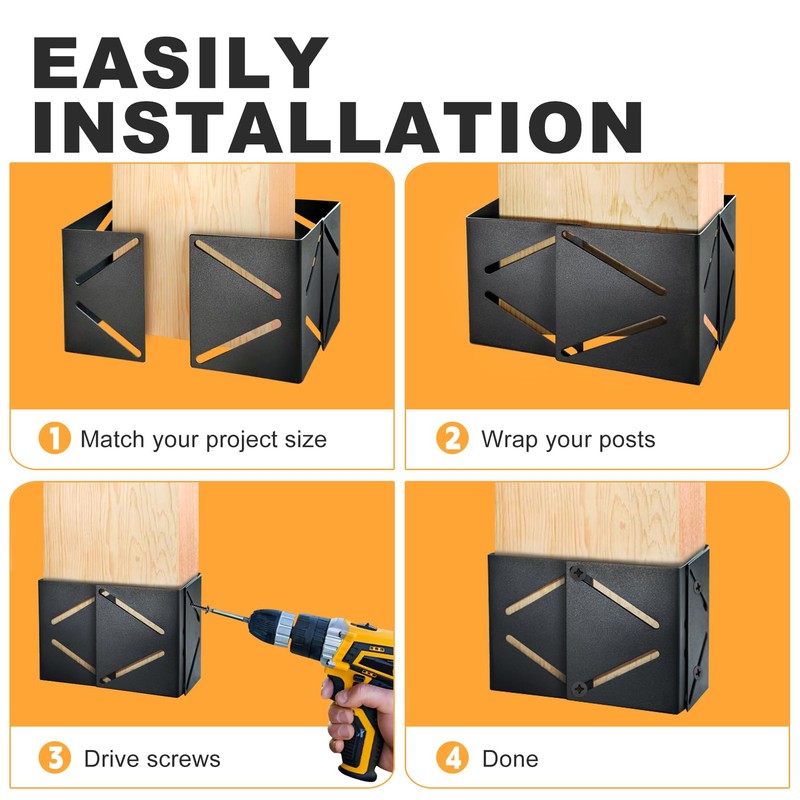 EASILY INSTALLATION

1 Match your project size

2 Wrap your posts

3 Drive screws

4 Done