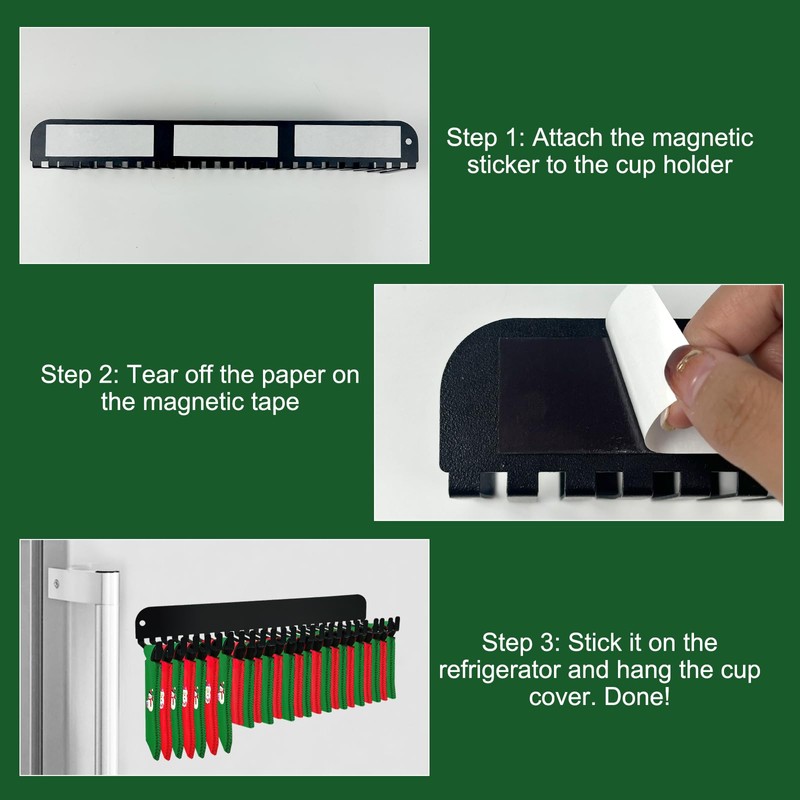 Step 1: Attach the magnetic sticker to the cup holder

Step 2: Tear off the paper on the magnetic tape

Step 3: Stick it on the refrigerator and hang the cup cover. Done!