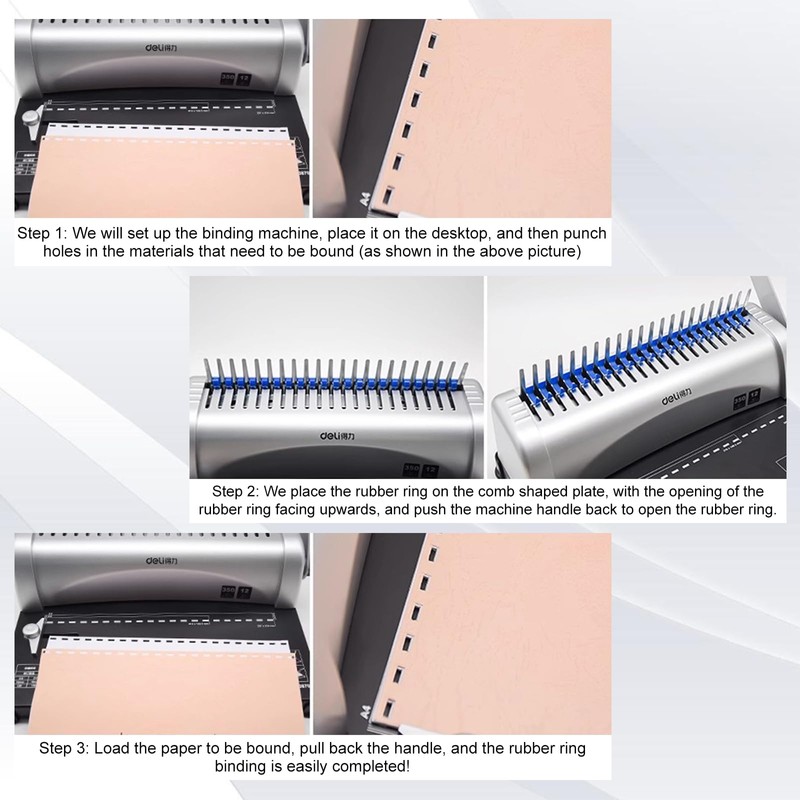 deli得力

350 12

A4

Step 1: We will set up the binding machine, place it on the desktop, and then punch holes in the materials that need to be bound (as shown in the above picture)

deli得力

350 12

deli得力

350 12

Step 2: We place the rubber ring on the comb shaped plate, with the opening of the rubber ring facing upwards, and push the machine handle back to open the rubber ring.

deli得力

350 12

A4

Step 3: Load the paper to be bound, pull back the handle, and the rubber ring binding is easily completed!