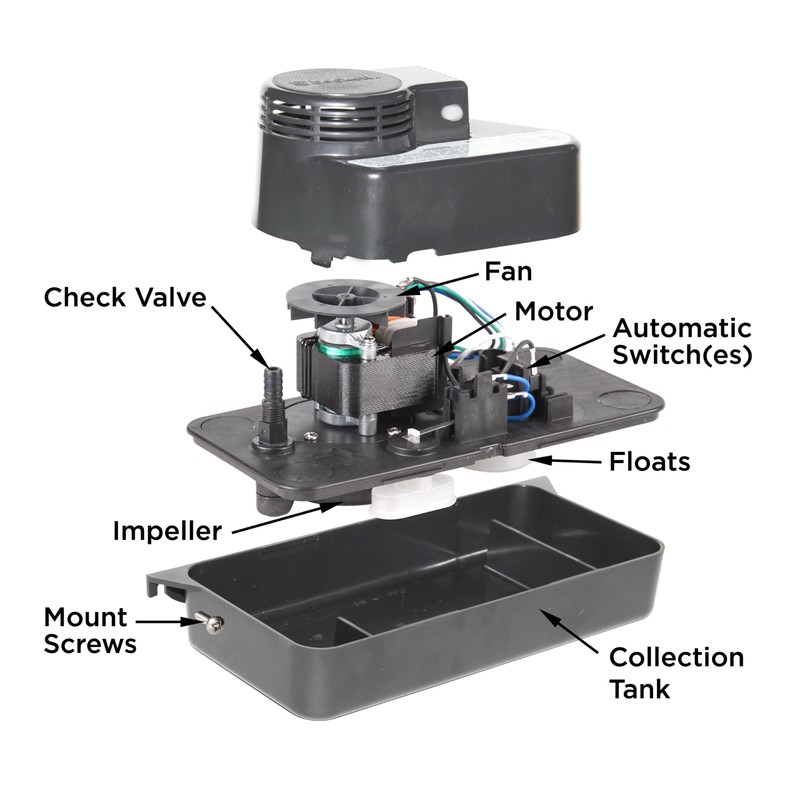 Fan

Check Valve

Motor

Automatic Switch(es)

Floats

Impeller

Mount Screws

Collection Tank