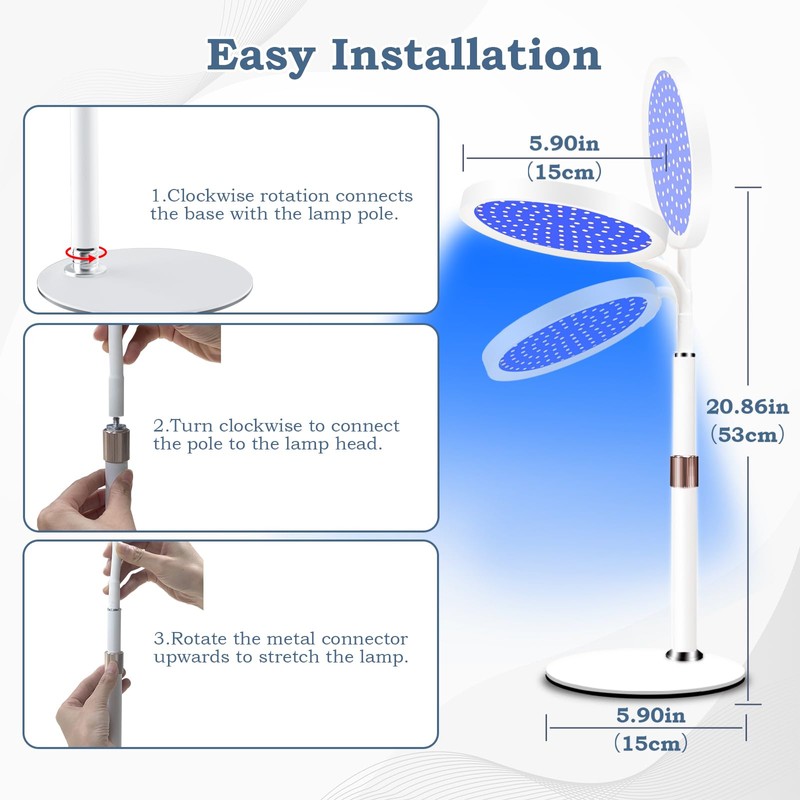 Easy Installation

1.Clockwise rotation connects the base with the lamp pole.

2.Turn clockwise to connect the pole to the lamp head.

3.Rotate the metal connector upwards to stretch the lamp.

5.90in
(15cm)

20.86in
(53cm)

5.90in
(15cm)